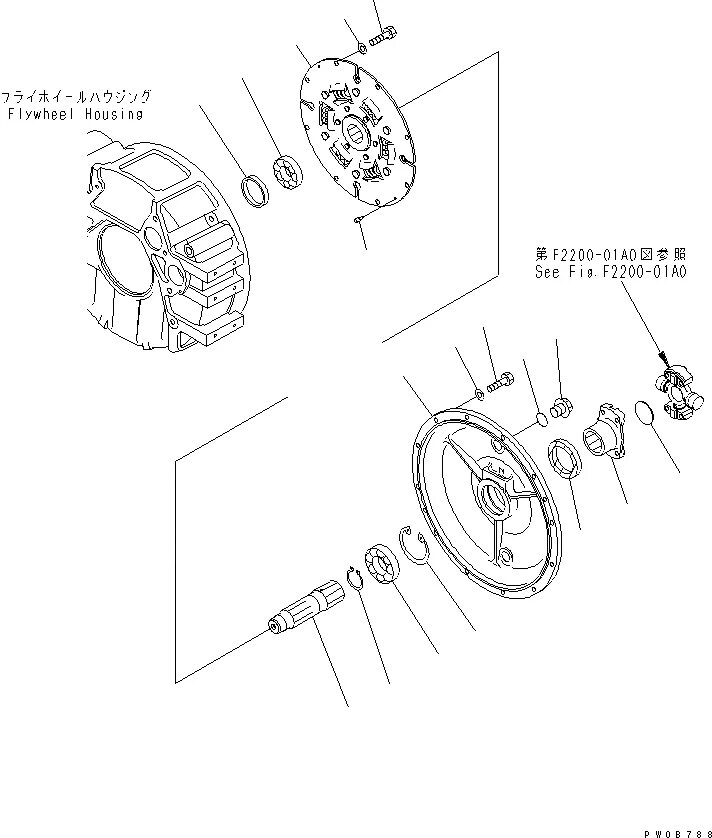 フライホイールハウジング
Flywheel Housing

第F2200-01A0図参照
See Fig.F2200-01A0

PW08788