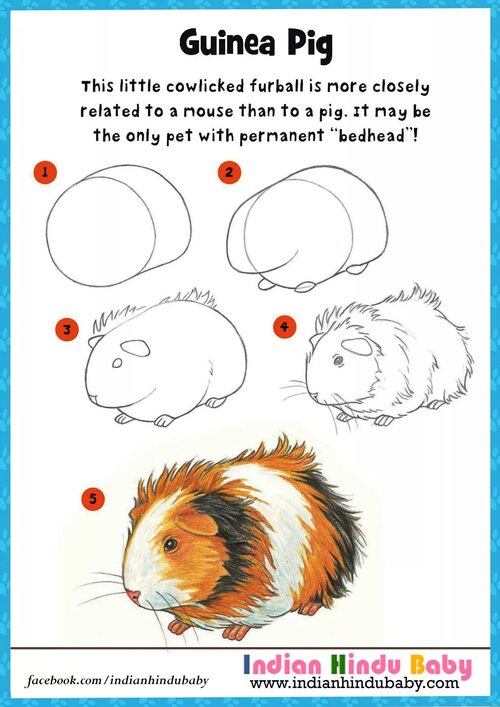 Guinea Pig

This little cowlicked furball is more closely related to a mouse than to a pig. It may be the only pet with permanent "bedhead"!

1

2

3

4

5

facebook.com/indianhindubaby

Indian Hindu Baby
www.indianhindubaby.com