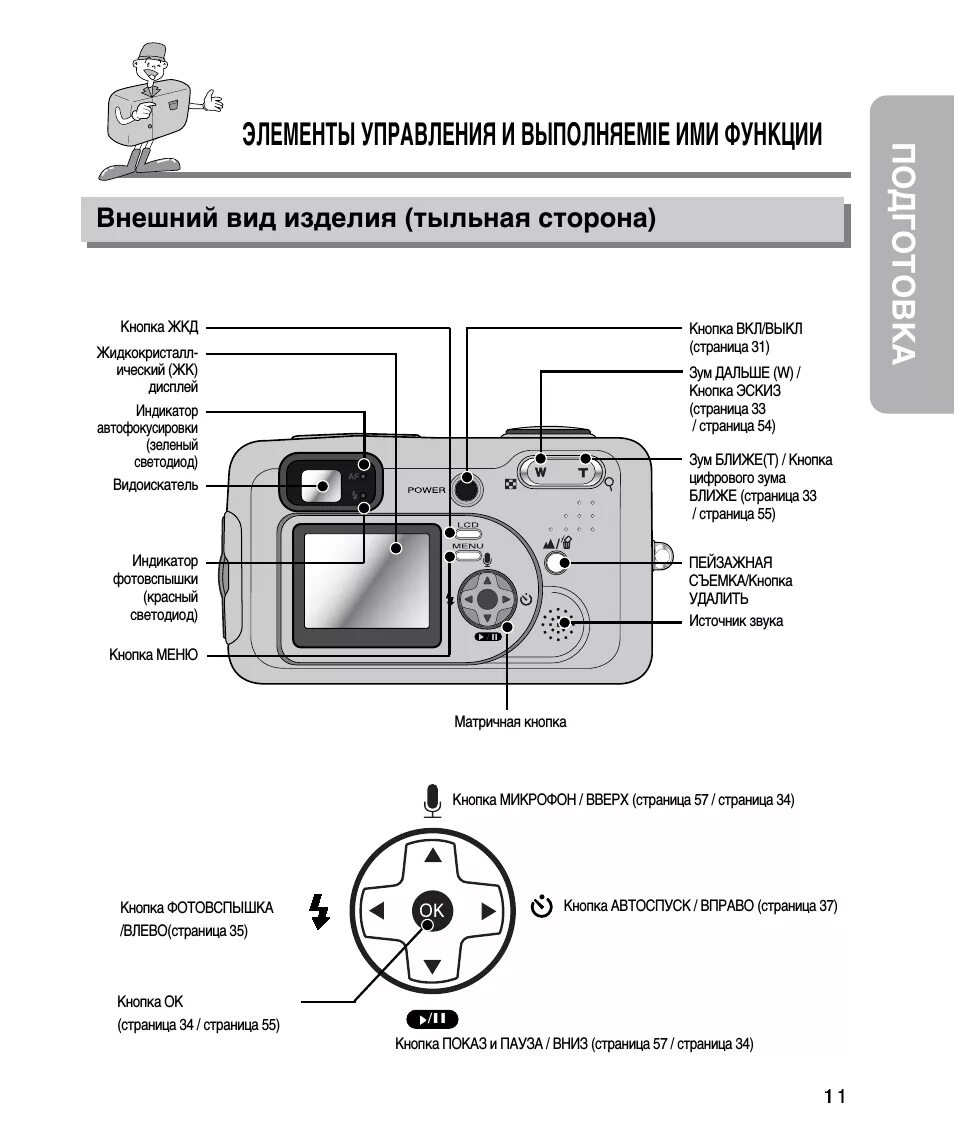 ЭЛЕМЕНТЫ УПРАВЛЕНИЯ И ВЫПОЛНЯЕМІЕ ИМИ ФУНКЦИИ

ПОДГОТОВКА

Внешний вид изделия (тыльная сторона)

Кнопка ЖКД

Жидкокристаллический (ЖК) дисплей

Индикатор автофокусировки (зеленый светодиод)

Видоискатель

Индикатор фотовспышки (красный светодиод)

Кнопка МЕНЮ

Кнопка ВКЛ/ВЫКЛ (страница 31)

Зум ДАЛЬШЕ (W) / Кнопка ЭСКИЗ (страница 33 / страница 54)

Зум БЛИЖЕ(T) / Кнопка цифрового зума БЛИЖЕ (страница 33 / страница 55)

ПЕЙЗАЖНАЯ СЪЕМКА/Кнопка УДАЛИТЬ

Источник звука

Матричная кнопка

AF

POWER

W

T

LCD

MENU

Кнопка МИКРОФОН / ВВЕРХ (страница 57 / страница 34)

Кнопка ФОТОВСПЫШКА /ВЛЕВО(страница 35)

OK

Кнопка АВТОСПУСК / ВПРАВО (страница 37)

Кнопка OK (страница 34 / страница 55)

Кнопка ПОКАЗ и ПАУЗА / ВНИЗ (страница 57 / страница 34)

11