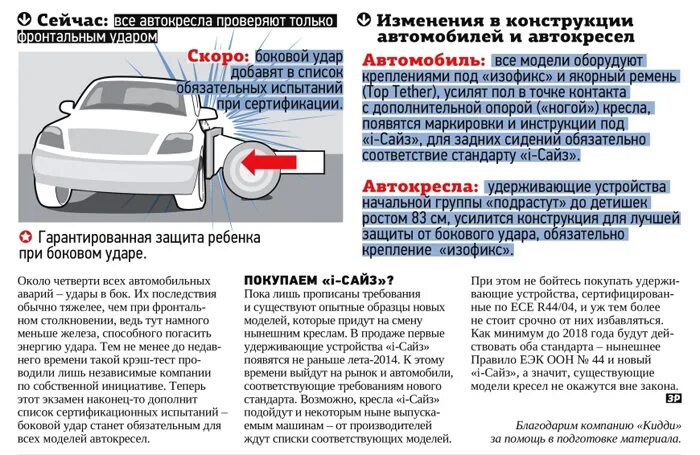 Сейчас: все автокресла проверяют только фронтальным ударом

Скоро: боковой удар добавят в список обязательных испытаний при сертификации.

Гарантированная защита ребенка при боковом ударе.

Изменения в конструкции автомобилей и автокресел

Автомобиль: все модели оборудуют креплениями под «изофикс» и якорный ремень (Top Tether), усилят пол в точке контакта с дополнительной опорой («ногой») кресла, появятся маркировки и инструкции под «i-Сайз», для задних сидений обязательно соответствие стандарту «i-Сайз».

Автокресла: удерживающие устройства начальной группы «подрастут» до детишек ростом 83 см, усилится конструкция для лучшей защиты от бокового удара, обязательно крепление «изофикс».

Около четверти всех автомобильных аварий – удары в бок. Их последствия обычно тяжелее, чем при фронтальном столкновении, ведь тут намного меньше железа, способного погасить энергию удара. Тем не менее до недавнего времени такой крэш-тест проводили лишь независимые компании по собственной инициативе. Теперь этот экзамен наконец-то дополнит список сертификационных испытаний – боковой удар станет обязательным для всех моделей автокресел.

ПОКУПАЕМ «i-САЙЗ»?
Пока лишь прописаны требования и существуют опытные образцы новых моделей, которые придут на смену нынешним креслам. В продаже первые удерживающие устройства «i-Сайз» появятся не раньше лета-2014. К этому времени выйдут на рынок и автомобили, соответствующие требованиям нового стандарта. Возможно, кресла «i-Сайз» подойдут и некоторым ныне выпускаемым машинам – от производителей ждут списки соответствующих моделей.

При этом не бойтесь покупать удерживающие устройства, сертифицированные по ECE R44/04, и уж тем более не стоит срочно от них избавляться. Как минимум до 2018 года будут действовать оба стандарта – нынешнее Правило ЕЭК ООН № 44 и новый «i-Сайз», а значит, существующие модели кресел не окажутся вне закона.

ЗР

Благодарим компанию «Кидди» за помощь в подготовке материала.