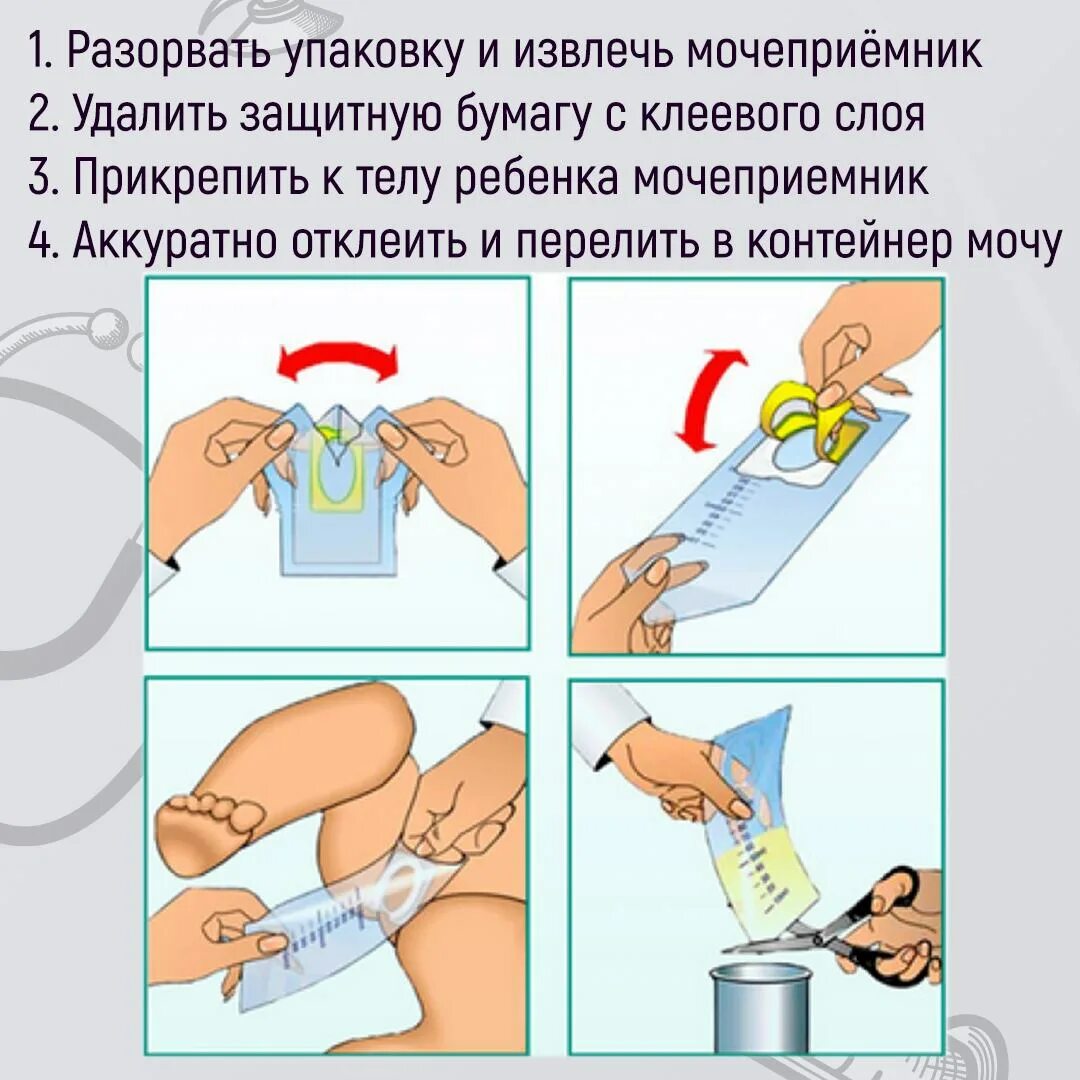 1. Разорвать упаковку и извлечь мочеприёмник
2. Удалить защитную бумагу с клеевого слоя
3. Прикрепить к телу ребенка мочеприемник
4. Аккуратно отклеить и перелить в контейнер мочу