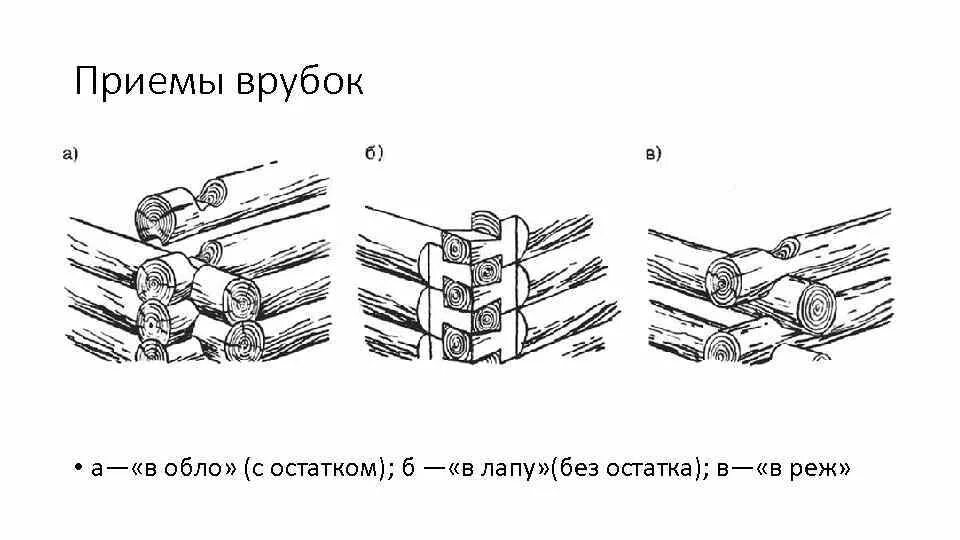 Приемы врубок

а)

б)

в)

• а—«в обло» (с остатком); б —«в лапу»(без остатка); в—«в реж»