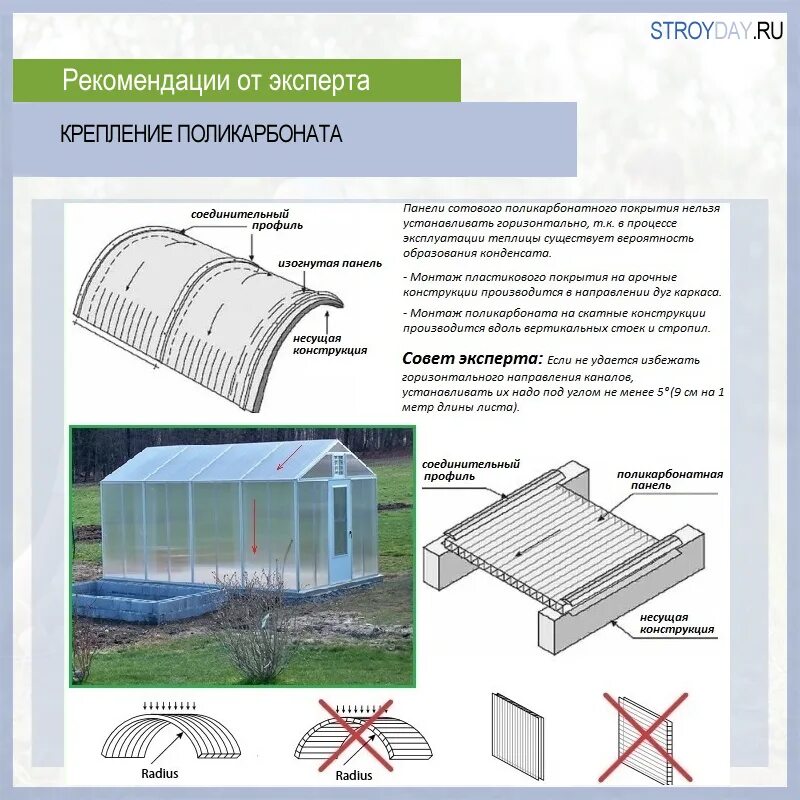 STROYDAY.RU

Рекомендации от эксперта

КРЕПЛЕНИЕ ПОЛИКАРБОНАТА

соединительный профиль

изогнутая панель

несущая конструкция

Панели сотового поликарбонатного покрытия нельзя устанавливать горизонтально, т.к. в процессе эксплуатации теплицы существует вероятность образования конденсата.

- Монтаж пластикового покрытия на арочные конструкции производится в направлении дуг каркаса.

- Монтаж поликарбоната на скатные конструкции производится вдоль вертикальных стоек и стропил.

Совет эксперта: Если не удается избежать горизонтального направления каналов, устанавливать их надо под углом не менее 5°(9 см на 1 метр длины листа).

соединительный профиль

поликарбонатная панель

несущая конструкция

Radius

Radius