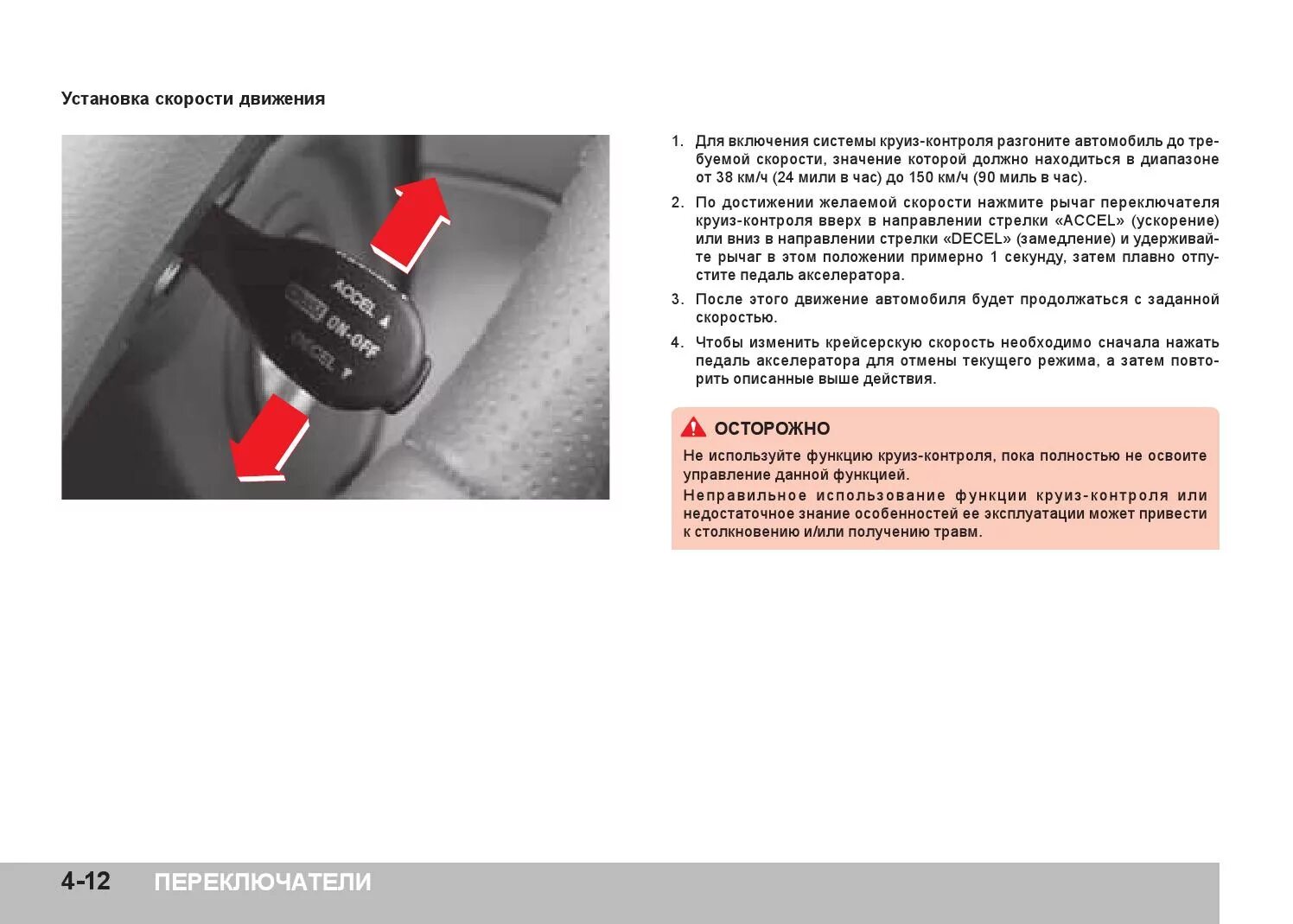 Установка скорости движения

ACCEL
ON-OFF
DECEL

1. Для включения системы круиз-контроля разгоните автомобиль до требуемой скорости, значение которой должно находиться в диапазоне от 38 км/ч (24 мили в час) до 150 км/ч (90 миль в час).

2. По достижении желаемой скорости нажмите рычаг переключателя круиз-контроля вверх в направлении стрелки «ACCEL» (ускорение) или вниз в направлении стрелки «DECEL» (замедление) и удерживайте рычаг в этом положении примерно 1 секунду, затем плавно отпустите педаль акселератора.

3. После этого движение автомобиля будет продолжаться с заданной скоростью.

4. Чтобы изменить крейсерскую скорость необходимо сначала нажать педаль акселератора для отмены текущего режима, а затем повторить описанные выше действия.

ОСТОРОЖНО

Не используйте функцию круиз-контроля, пока полностью не освоите управление данной функцией.

Неправильное использование функции круиз-контроля или недостаточное знание особенностей ее эксплуатации может привести к столкновению и/или получению травм.

4-12 ПЕРЕКЛЮЧАТЕЛИ