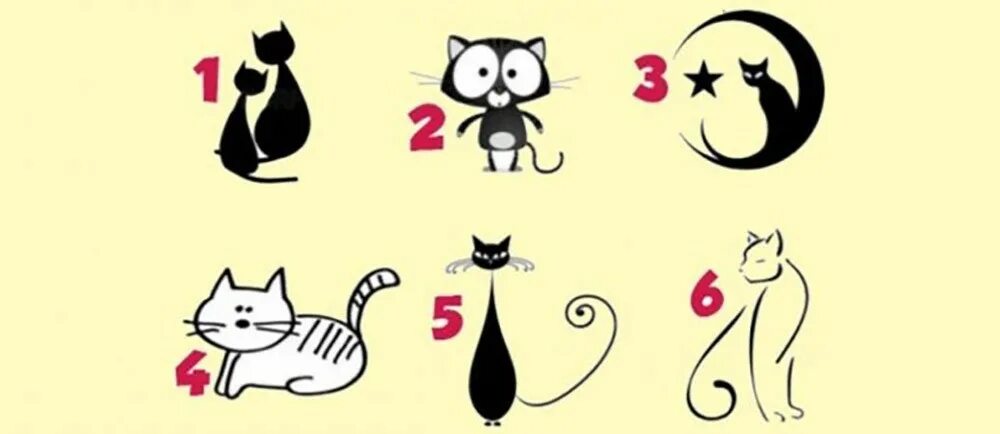 1
2
3
4
5
6