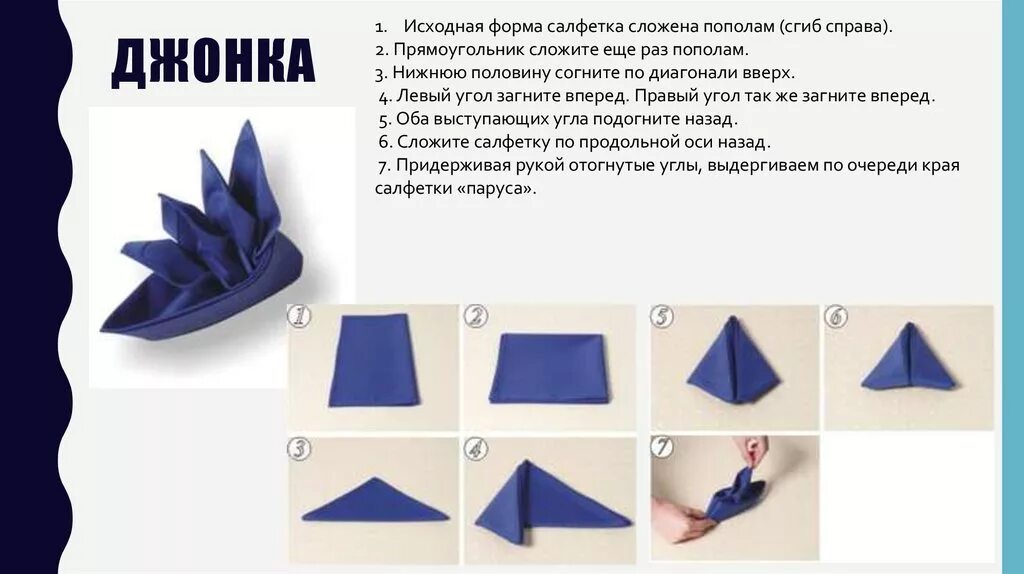 ДЖОНКА

1. Исходная форма салфетка сложена пополам (сгиб справа).
2. Прямоугольник сложите еще раз пополам.
3. Нижнюю половину согните по диагонали вверх.
4. Левый угол загните вперед. Правый угол так же загните вперед.
5. Оба выступающих угла подогните назад.
6. Сложите салфетку по продольной оси назад.
7. Придерживая рукой отогнутые углы, выдергиваем по очереди края салфетки «паруса».

1

2

5

6

3

4

7