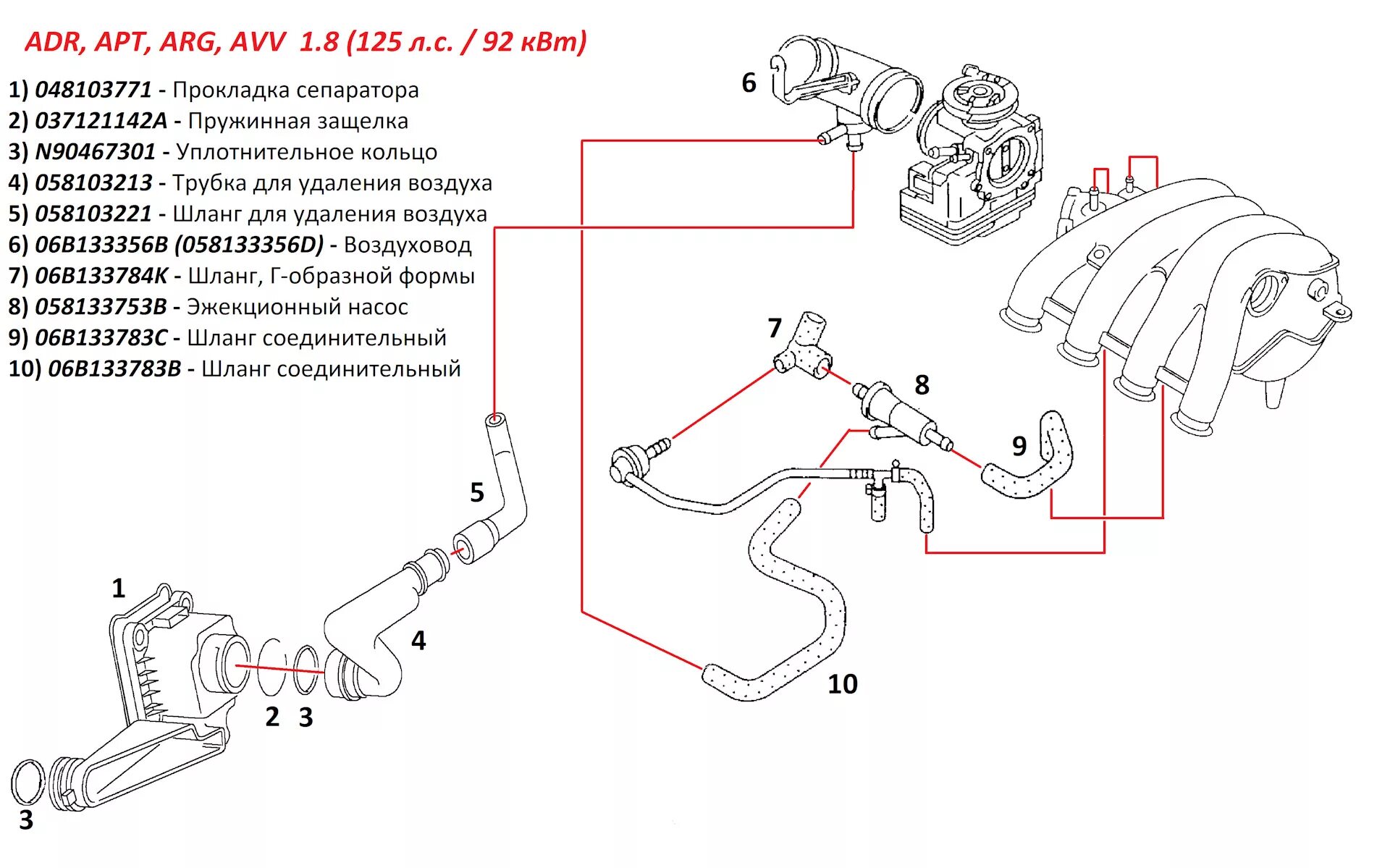 ADR, APT, ARG, AVV 1.8 (125 л.с. / 92 кВт)

1) 048103771 - Прокладка сепаратора
2) 037121142A - Пружинная защелка
3) N90467301 - Уплотнительное кольцо
4) 058103213 - Трубка для удаления воздуха
5) 058103221 - Шланг для удаления воздуха
6) 06B133356B (058133356D) - Воздуховод
7) 06B133784K - Шланг, Г-образной формы
8) 058133753B - Эжекционный насос
9) 06B133783C - Шланг соединительный
10) 06B133783B - Шланг соединительный

6

7

8

9

5

1

4

2

3

10

3