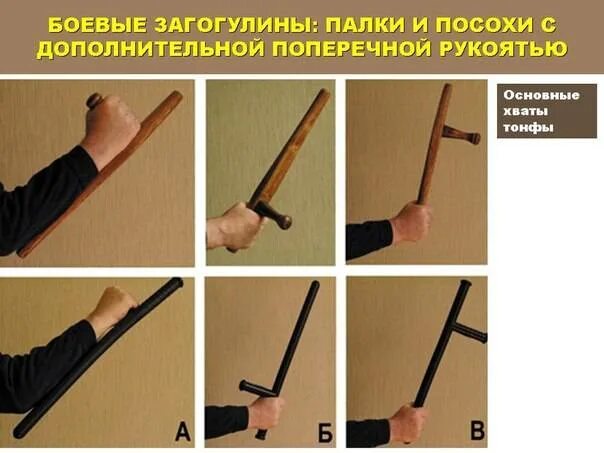 БОЕВЫЕ ЗАГОГУЛИНЫ: ПАЛКИ И ПОСОХИ С ДОПОЛНИТЕЛЬНОЙ ПОПЕРЕЧНОЙ РУКОЯТЬЮ

Основные хваты тонфы

А

Б

В