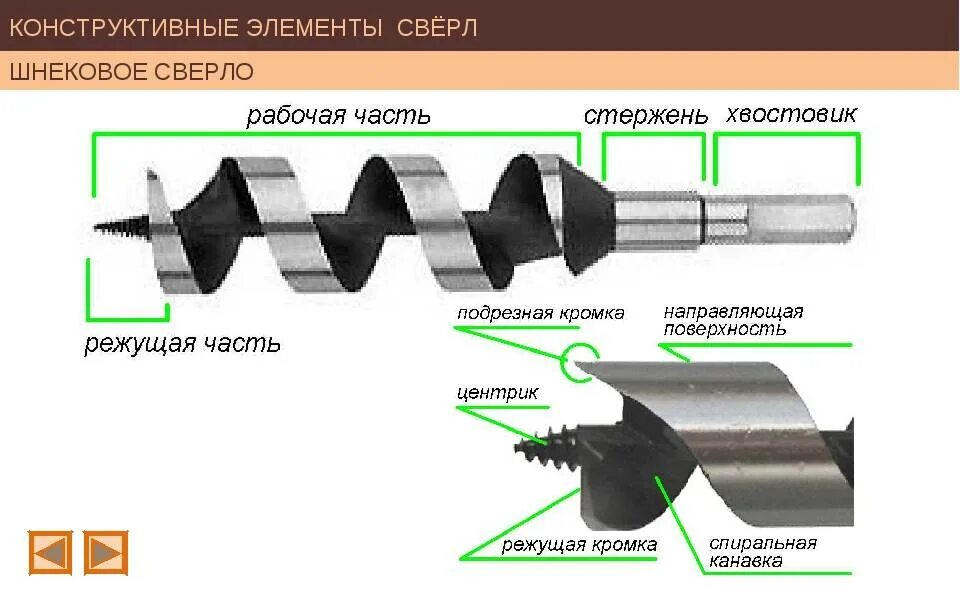 КОНСТРУКТИВНЫЕ ЭЛЕМЕНТЫ СВЁРЛ

ШНЕКОВОЕ СВЕРЛО

рабочая часть

стержень

хвостовик

режущая часть

подрезная кромка

направляющая поверхность

центрик

режущая кромка

спиральная канавка