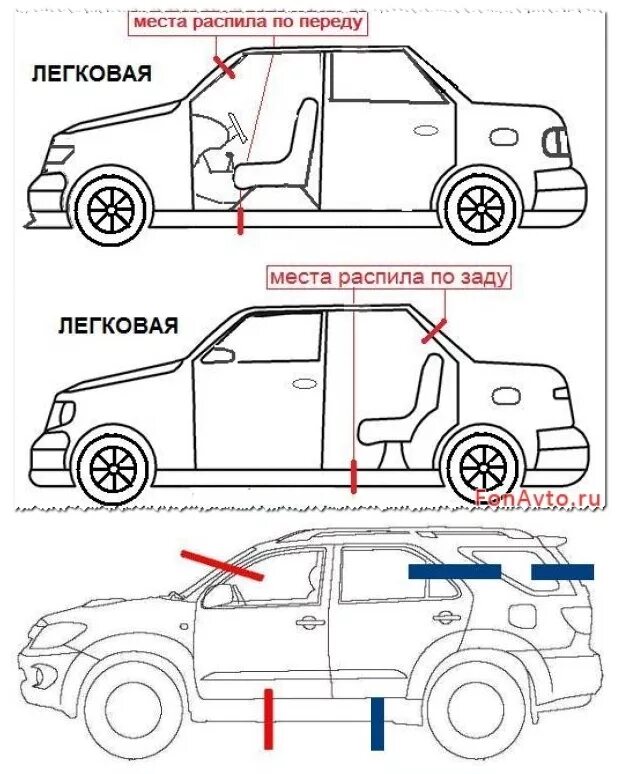 места распила по переду

ЛЕГКОВАЯ

места распила по заду

ЛЕГКОВАЯ

FonAvto.ru