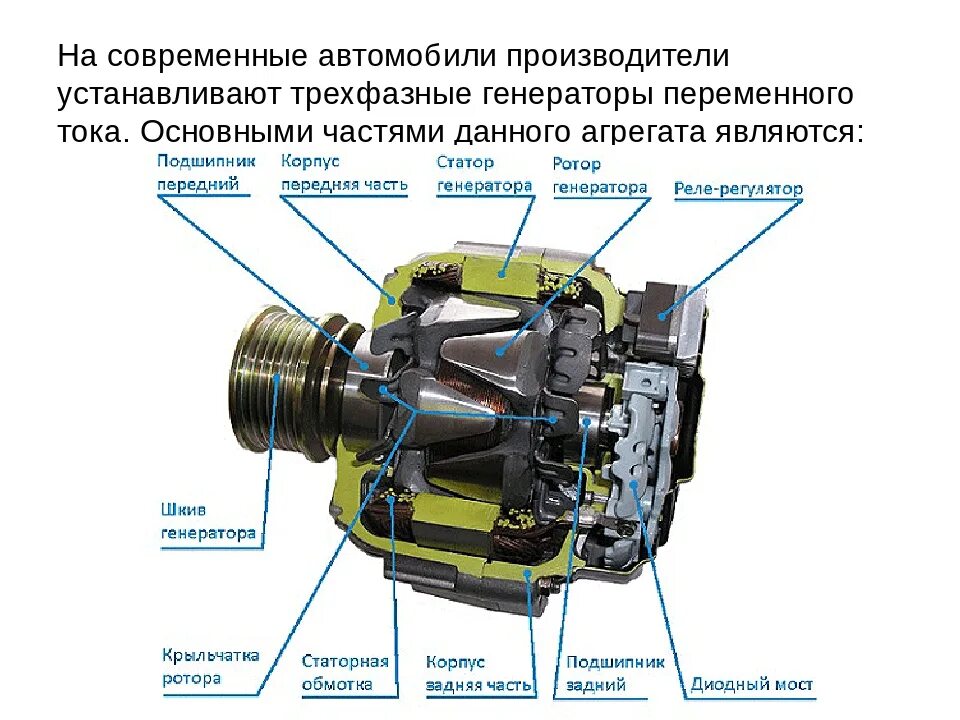 На современные автомобили производители устанавливают трехфазные генераторы переменного тока. Основными частями данного агрегата являются:

Подшипник передний

Корпус передняя часть

Статор генератора

Ротор генератора

Реле-регулятор

Шкив генератора

Крыльчатка ротора

Статорная обмотка

Корпус задняя часть

Подшипник задний

Диодный мост