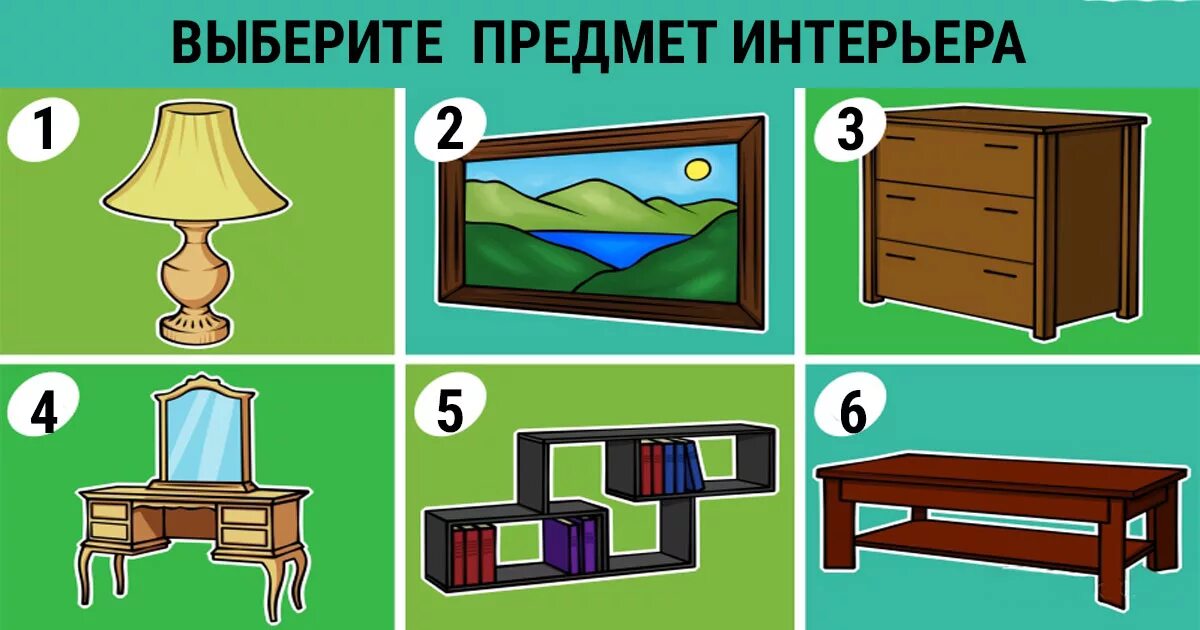 ВЫБЕРИТЕ ПРЕДМЕТ ИНТЕРЬЕРА

1

2

3

4

5

6