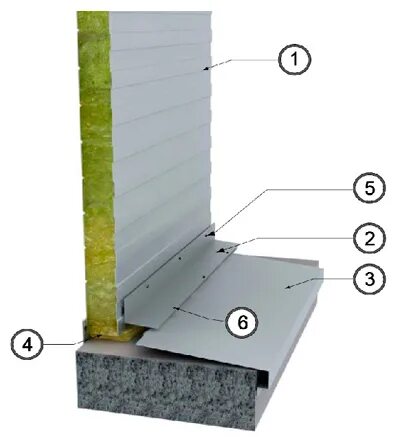 1
5
2
3
6
4