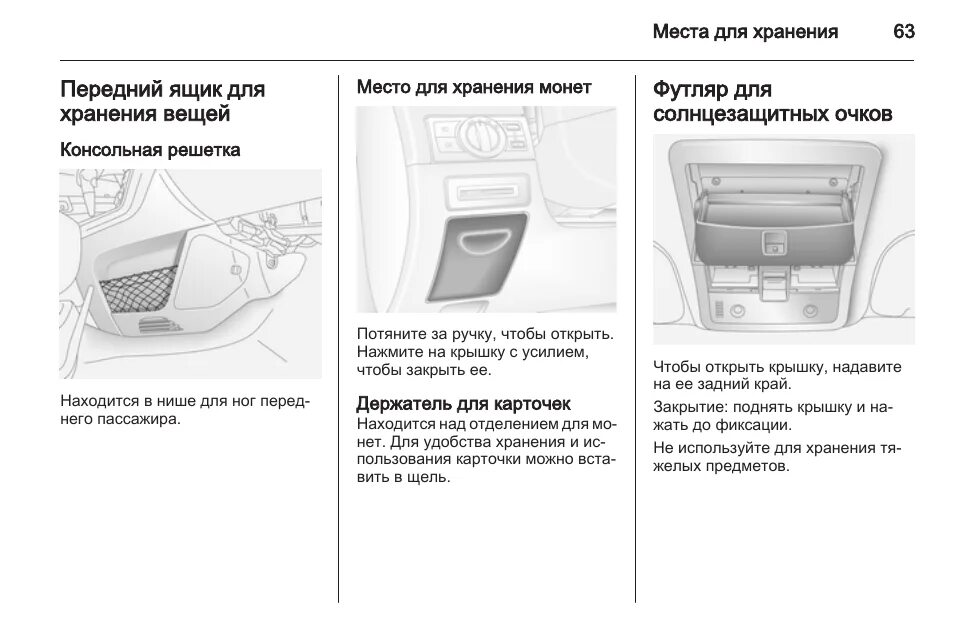 Места для хранения 63

Передний ящик для хранения вещей

Консольная решетка

Находится в нише для ног переднего пассажира.

Место для хранения монет

Потяните за ручку, чтобы открыть. Нажмите на крышку с усилием, чтобы закрыть ее.

Держатель для карточек

Находится над отделением для монет. Для удобства хранения и использования карточки можно вставить в щель.

Футляр для солнцезащитных очков

Чтобы открыть крышку, надавите на ее задний край.

Закрытие: поднять крышку и нажать до фиксации.

Не используйте для хранения тяжелых предметов.