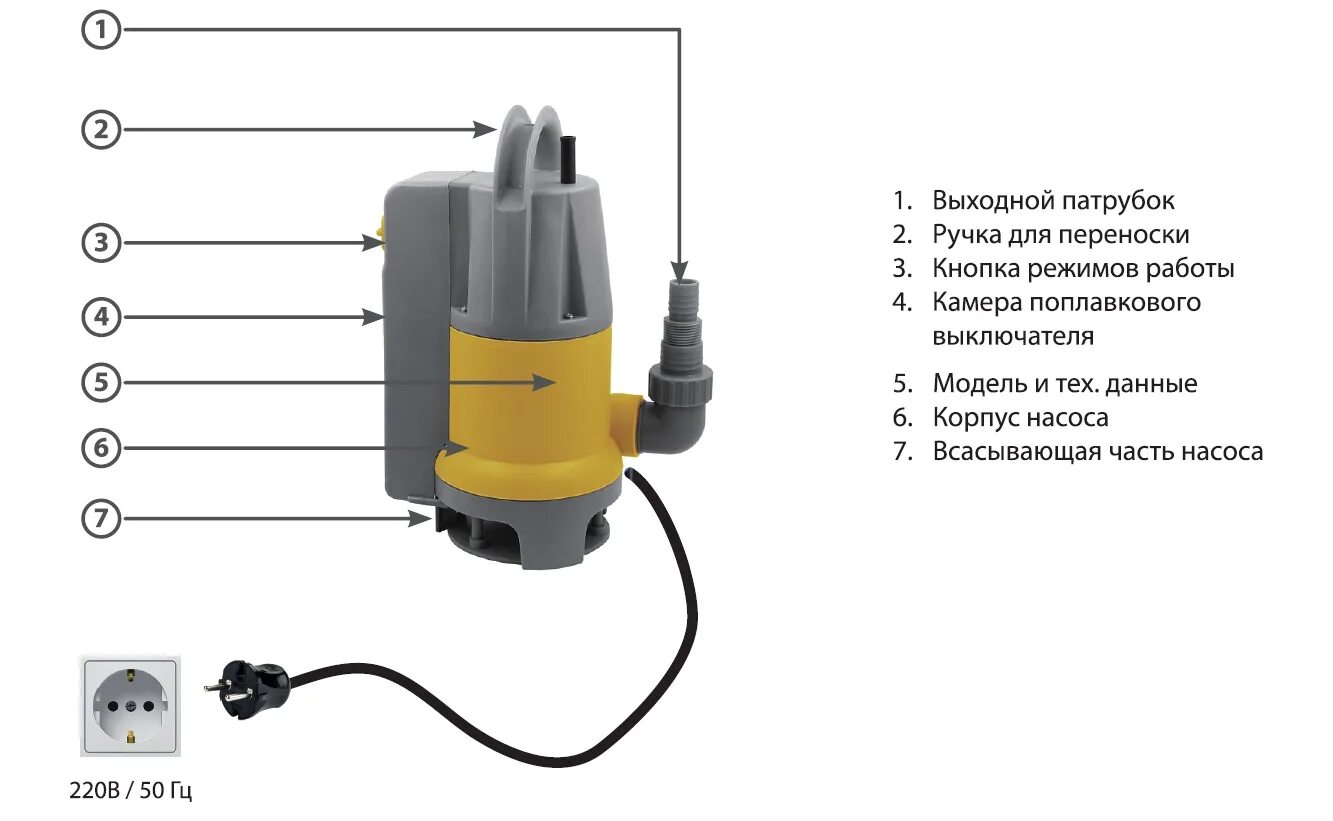 1
2
3
4
5
6
7

1. Выходной патрубок
2. Ручка для переноски
3. Кнопка режимов работы
4. Камера поплавкового выключателя
5. Модель и тех. данные
6. Корпус насоса
7. Всасывающая часть насоса

220В / 50 Гц