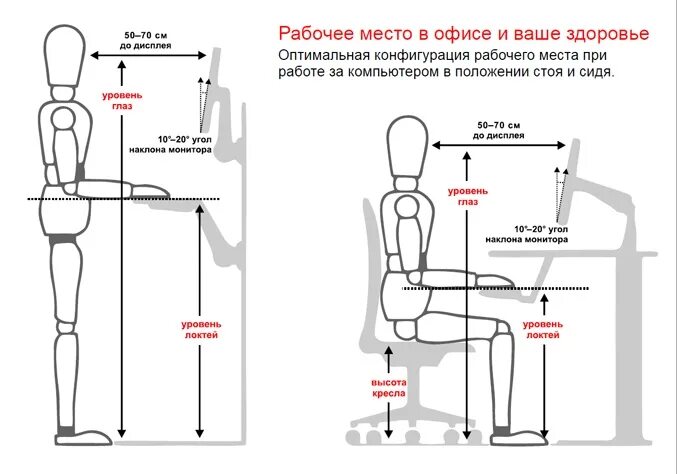 Рабочее место в офисе и ваше здоровье
Оптимальная конфигурация рабочего места при работе за компьютером в положении стоя и сидя.

50–70 см
до дисплея

уровень
глаз

10°–20° угол
наклона монитора

уровень
локтей

50–70 см
до дисплея

уровень
глаз

10°–20° угол
наклона монитора

уровень
локтей

высота
кресла