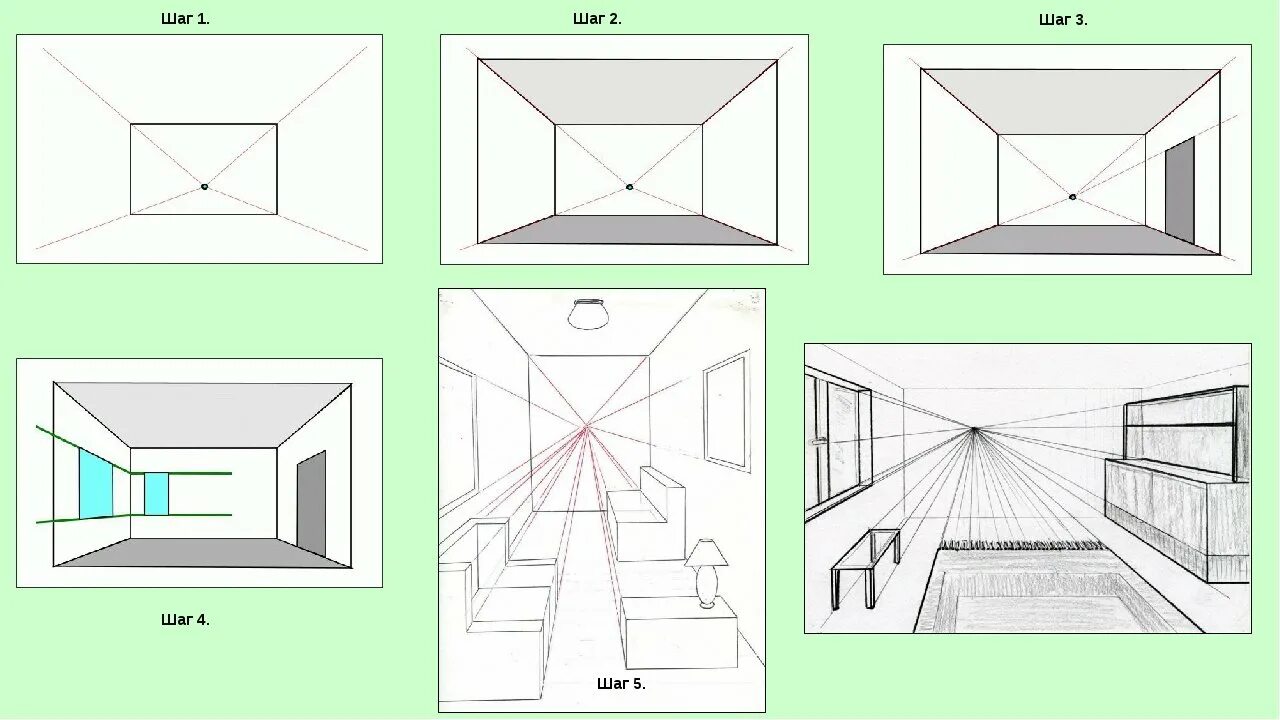 Шаг 1.

Шаг 2.

Шаг 3.

Шаг 4.

Шаг 5.