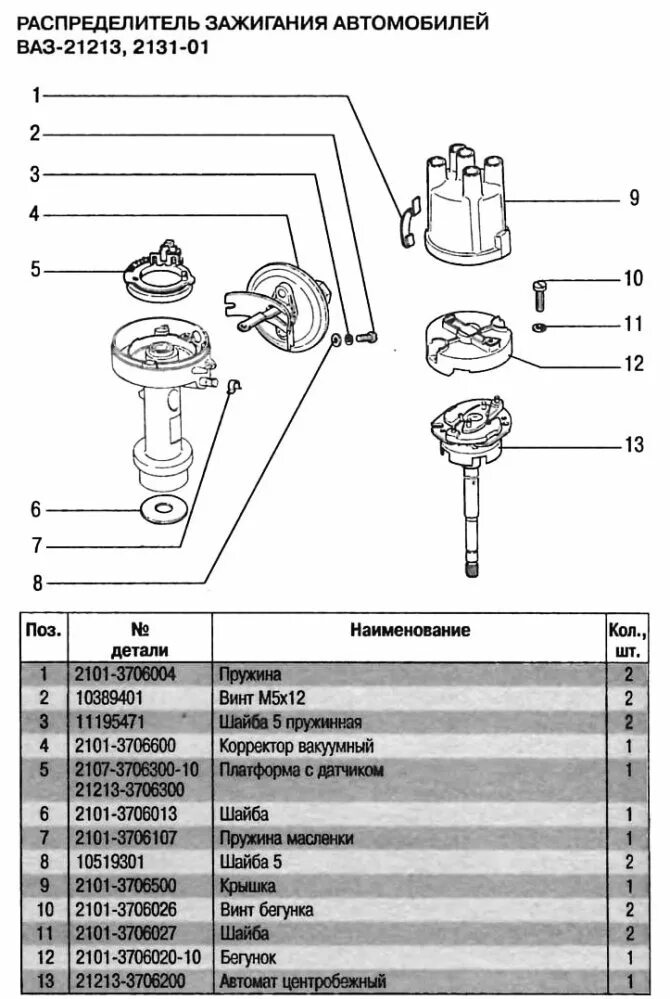 РАСПРЕДЕЛИТЕЛЬ ЗАЖИГАНИЯ АВТОМОБИЛЕЙ ВАЗ-21213, 2131-01

1
2
3
4
5
6
7
8
9
10
11
12
13

| Поз. | № детали | Наименование | Кол., шт. |
|---|---|---|---|
| 1 | 2101-3706004 | Пружина | 2 |
| 2 | 10389401 | Винт М5х12 | 2 |
| 3 | 11195471 | Шайба 5 пружинная | 2 |
| 4 | 2101-3706600 | Корректор вакуумный | 1 |
| 5 | 2107-3706300-10 21213-3706300 | Платформа с датчиком | 1 |
| 6 | 2101-3706013 | Шайба | 1 |
| 7 | 2101-3706107 | Пружина масленки | 1 |
| 8 | 10519301 | Шайба 5 | 2 |
| 9 | 2101-3706500 | Крышка | 1 |
| 10 | 2101-3706026 | Винт бегунка | 2 |
| 11 | 2101-3706027 | Шайба | 2 |
| 12 | 2101-3706020-10 | Бегунок | 1 |
| 13 | 21213-3706200 | Автомат центробежный | 1 |