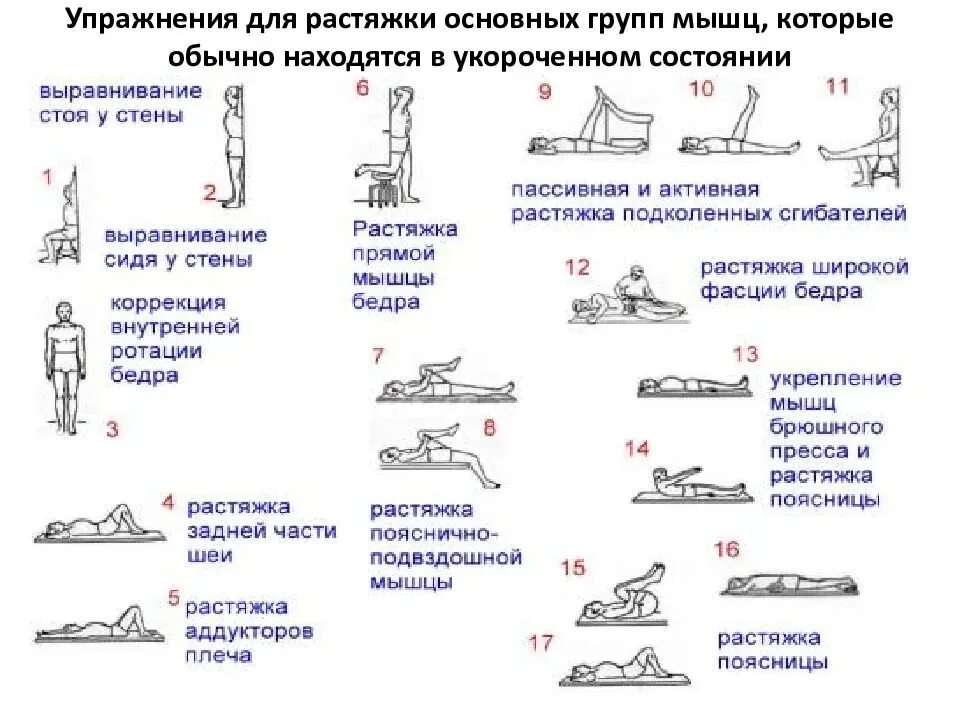 Упражнения для растяжки основных групп мышц, которые обычно находятся в укороченном состоянии

выравнивание стоя у стены

1

2

выравнивание сидя у стены

коррекция внутренней ротации бедра

3

4 растяжка задней части шеи

5 растяжка аддукторов плеча

6

Растяжка прямой мышцы бедра

7

8

растяжка пояснично-подвздошной мышцы

9

10

11

пассивная и активная растяжка подколенных сгибателей

12

растяжка широкой фасции бедра

13

укрепление мышц брюшного пресса и растяжка поясницы

14

15

16

17

растяжка поясницы