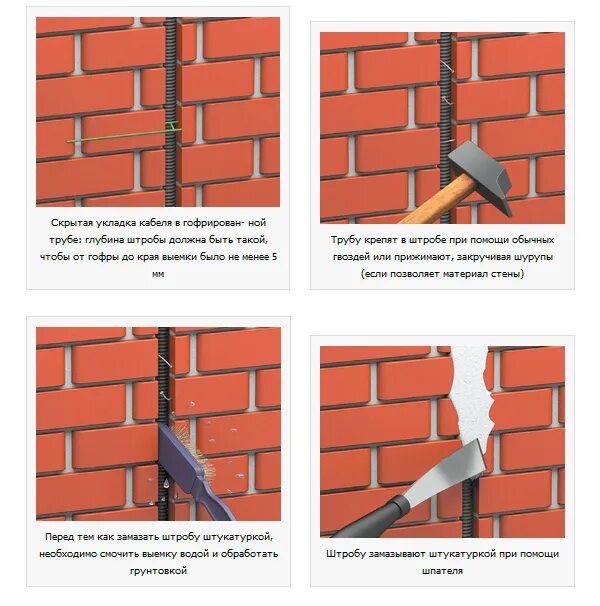 Скрытая укладка кабеля в гофрирован- ной трубе: глубина штробы должна быть такой, чтобы от гофры до края выемки было не менее 5 мм

Трубу крепят в штробе при помощи обычных гвоздей или прижимают, закручивая шурупы (если позволяет материал стены)

Перед тем как замазать штробу штукатуркой, необходимо смочить выемку водой и обработать грунтовкой

Штробу замазывают штукатуркой при помощи шпателя