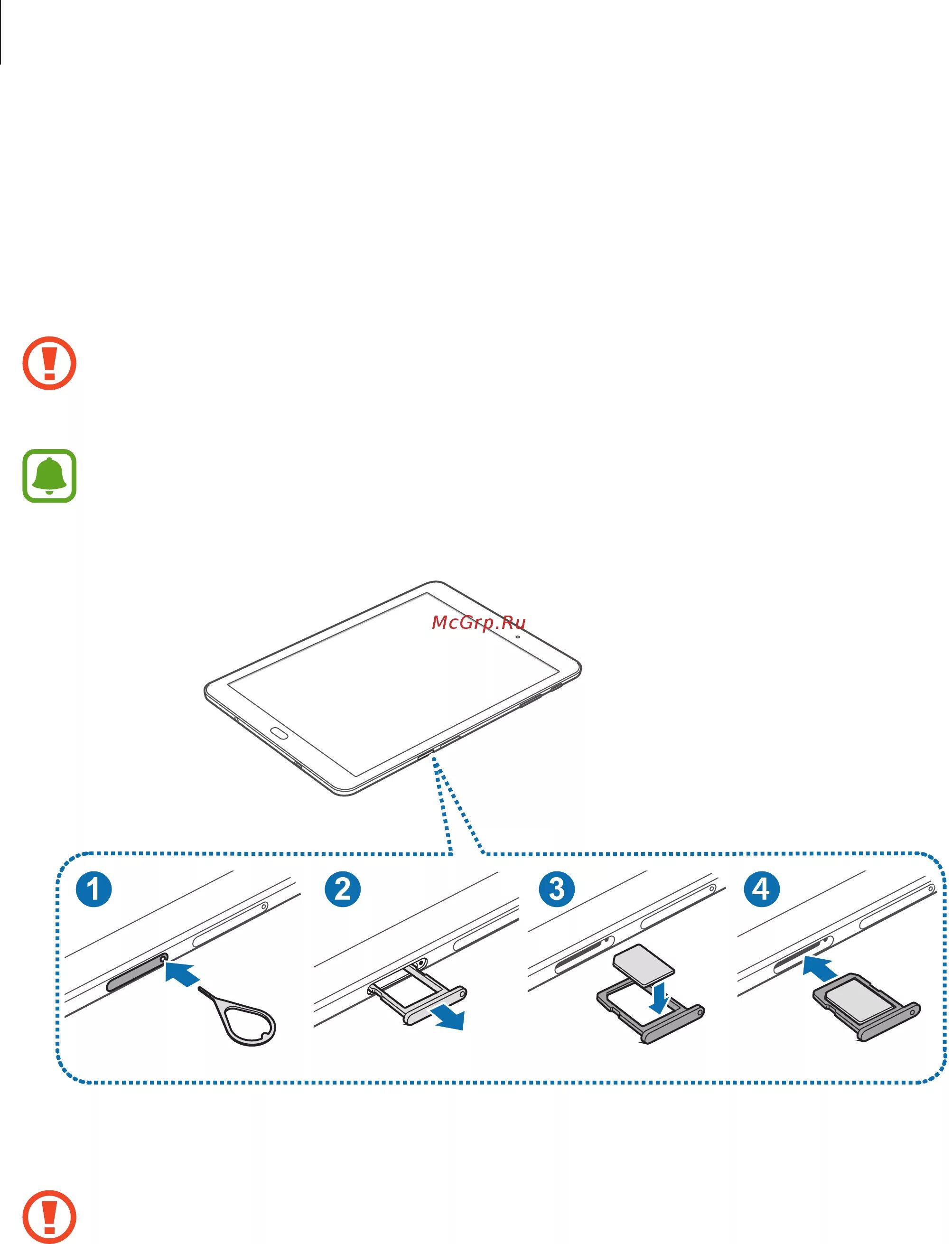 McGrp.Ru

1

2

3

4