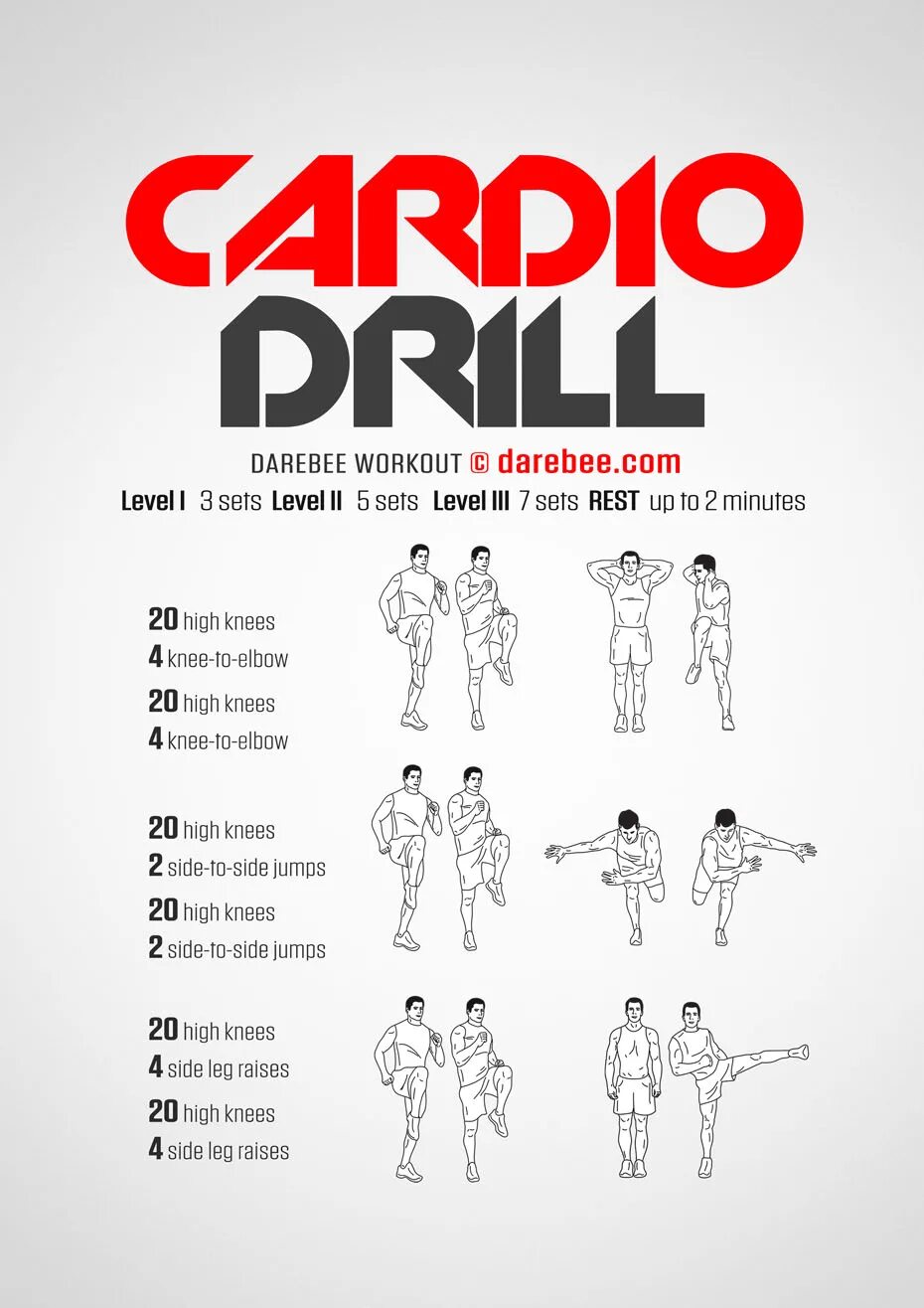 CARDIO DRILL

DAREBEE WORKOUT © darebee.com

Level I 3 sets Level II 5 sets Level III 7 sets REST up to 2 minutes

20 high knees
4 knee-to-elbow
20 high knees
4 knee-to-elbow

20 high knees
2 side-to-side jumps
20 high knees
2 side-to-side jumps

20 high knees
4 side leg raises
20 high knees
4 side leg raises