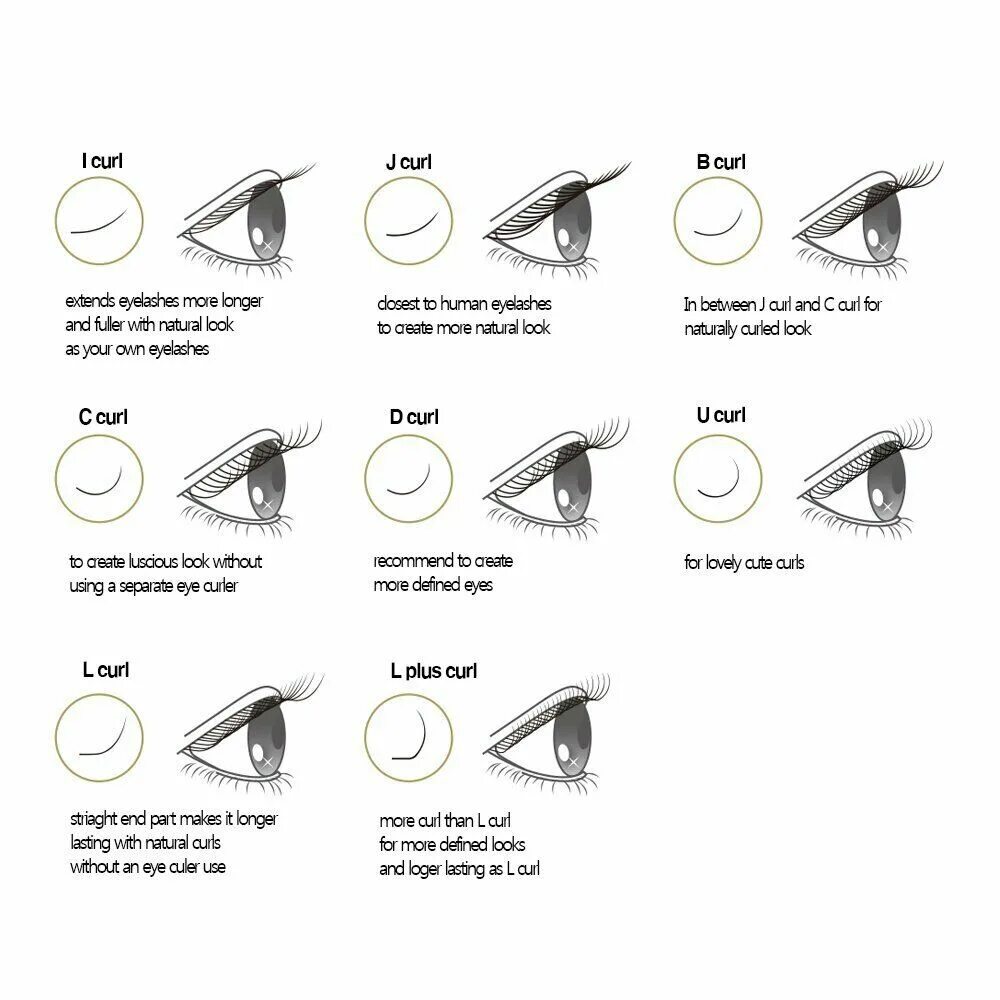 I curl

extends eyelashes more longer and fuller with natural look as your own eyelashes

J curl

closest to human eyelashes to create more natural look

B curl

In between J curl and C curl for naturally curled look

C curl

to create luscious look without using a separate eye curler

D curl

recommend to create more defined eyes

U curl

for lovely cute curls

L curl

striaght end part makes it longer lasting with natural curls without an eye culer use

L plus curl

more curl than L curl for more defined looks and loger lasting as L curl