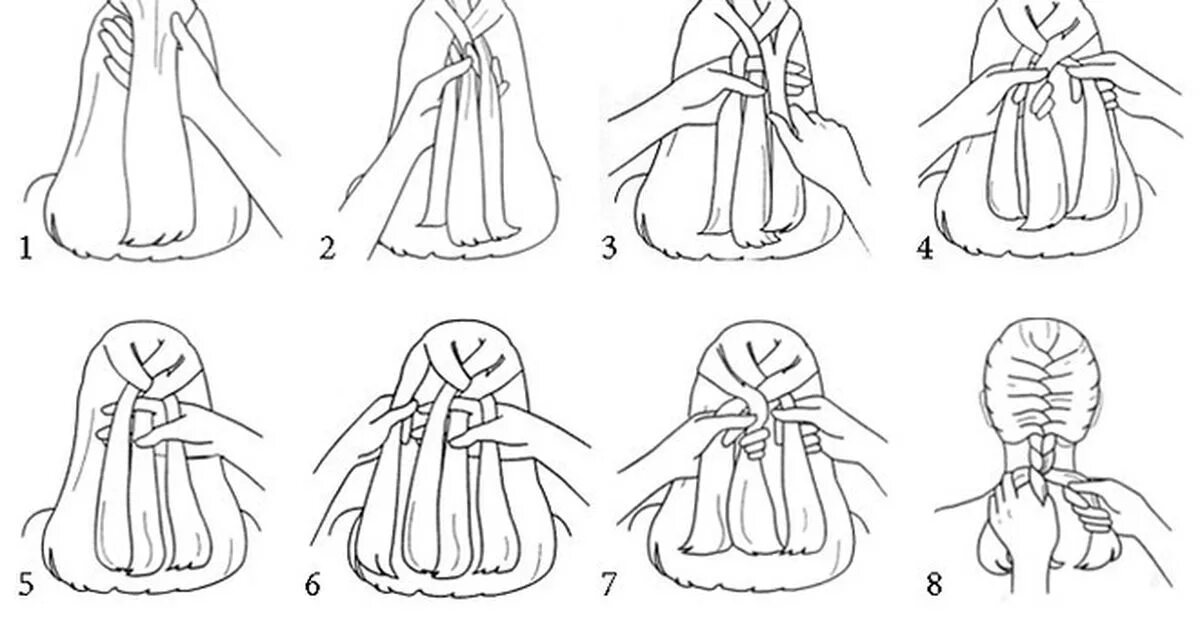 1
2
3
4
5
6
7
8