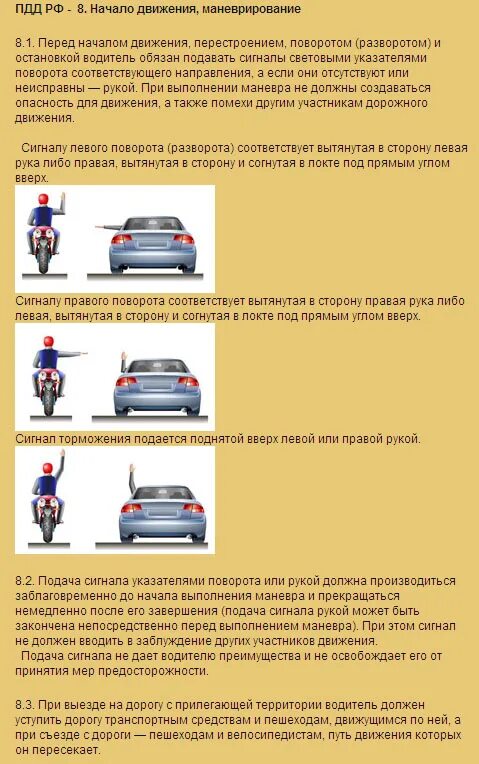 ПДД РФ - 8. Начало движения, маневрирование

8.1. Перед началом движения, перестроением, поворотом (разворотом) и остановкой водитель обязан подавать сигналы световыми указателями поворота соответствующего направления, а если они отсутствуют или неисправны — рукой. При выполнении маневра не должны создаваться опасность для движения, а также помехи другим участникам дорожного движения.

Сигналу левого поворота (разворота) соответствует вытянутая в сторону левая рука либо правая, вытянутая в сторону и согнутая в локте под прямым углом вверх.

Сигналу правого поворота соответствует вытянутая в сторону правая рука либо левая, вытянутая в сторону и согнутая в локте под прямым углом вверх.

Сигнал торможения подается поднятой вверх левой или правой рукой.

8.2. Подача сигнала указателями поворота или рукой должна производиться заблаговременно до начала выполнения маневра и прекращаться немедленно после его завершения (подача сигнала рукой может быть закончена непосредственно перед выполнением маневра). При этом сигнал не должен вводить в заблуждение других участников движения.
Подача сигнала не дает водителю преимущества и не освобождает его от принятия мер предосторожности.

8.3. При выезде на дорогу с прилегающей территории водитель должен уступить дорогу транспортным средствам и пешеходам, движущимся по ней, а при съезде с дороги — пешеходам и велосипедистам, путь движения которых он пересекает.