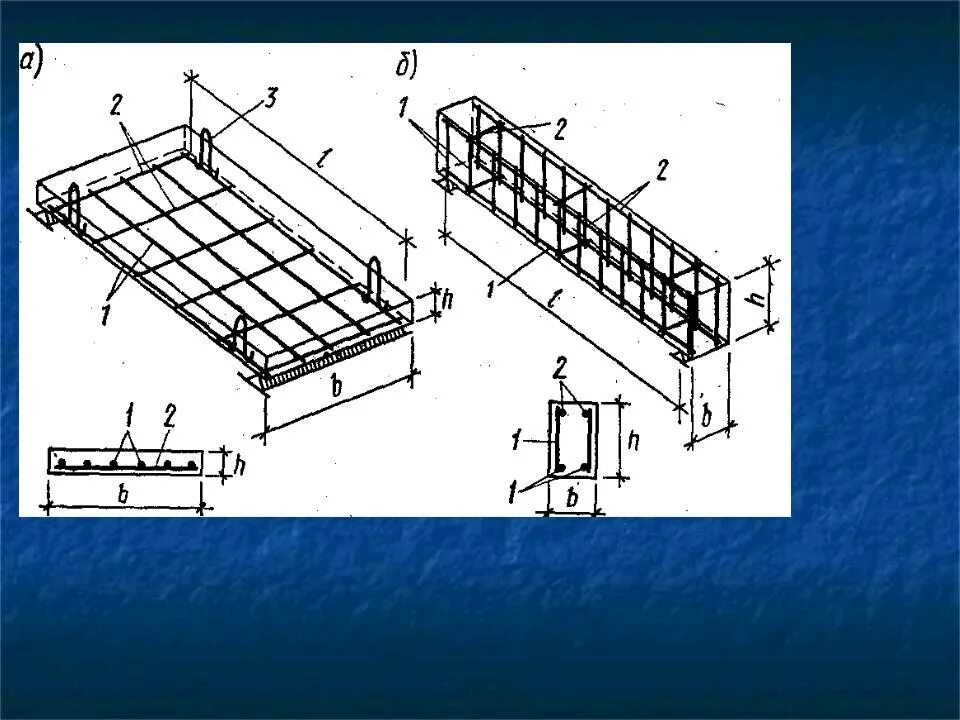 а)
2
3
l
1
h
b
1 2
h
b

б)
1
2
2
1
l
h
b
2
1
h
1
b