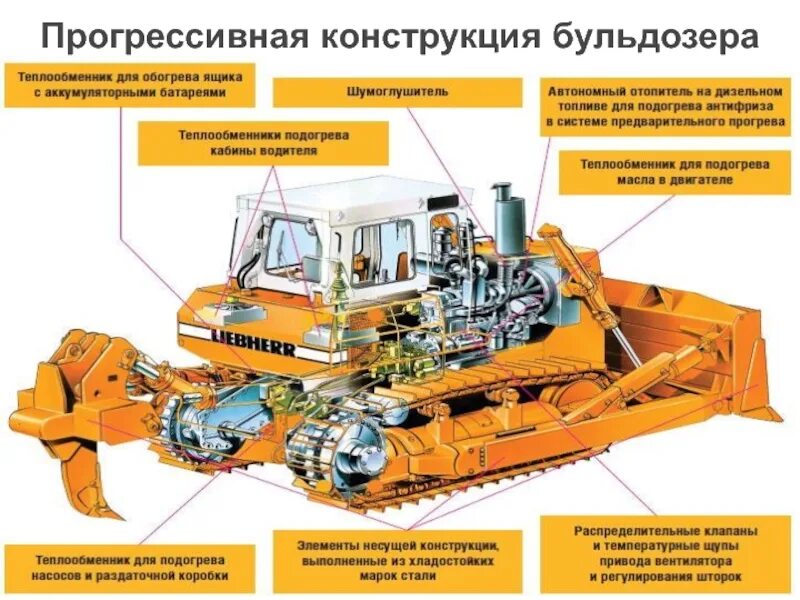 Прогрессивная конструкция бульдозера

Теплообменник для обогрева ящика с аккумуляторными батареями

Шумоглушитель

Автономный отопитель на дизельном топливе для подогрева антифриза в системе предварительного прогрева

Теплообменники подогрева кабины водителя

Теплообменник для подогрева масла в двигателе

LIEBHERR

Теплообменник для подогрева насосов и раздаточной коробки

Элементы несущей конструкции, выполненные из хладостойких марок стали

Распределительные клапаны и температурные щупы привода вентилятора и регулирования шторок