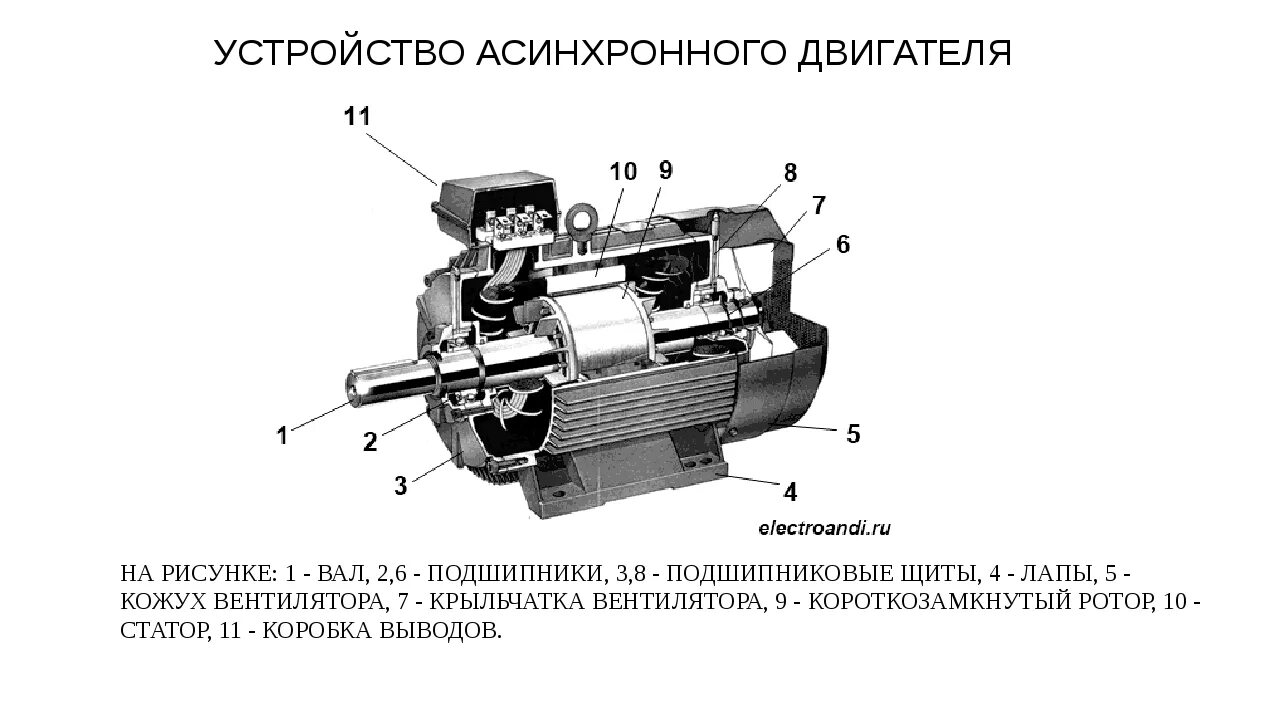 УСТРОЙСТВО АСИНХРОННОГО ДВИГАТЕЛЯ

11

10

9

8

7

6

1

2

3

5

4

electroandi.ru

НА РИСУНКЕ: 1 - ВАЛ, 2,6 - ПОДШИПНИКИ, 3,8 - ПОДШИПНИКОВЫЕ ЩИТЫ, 4 - ЛАПЫ, 5 - КОЖУХ ВЕНТИЛЯТОРА, 7 - КРЫЛЬЧАТКА ВЕНТИЛЯТОРА, 9 - КОРОТКОЗАМКНУТЫЙ РОТОР, 10 - СТАТОР, 11 - КОРОБКА ВЫВОДОВ.