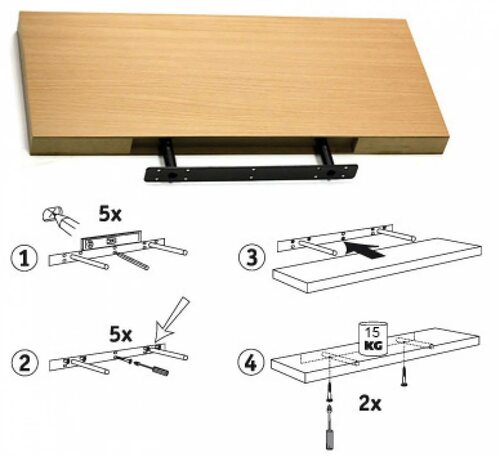 5x
1
3
5x
2
15
KG
4
2x