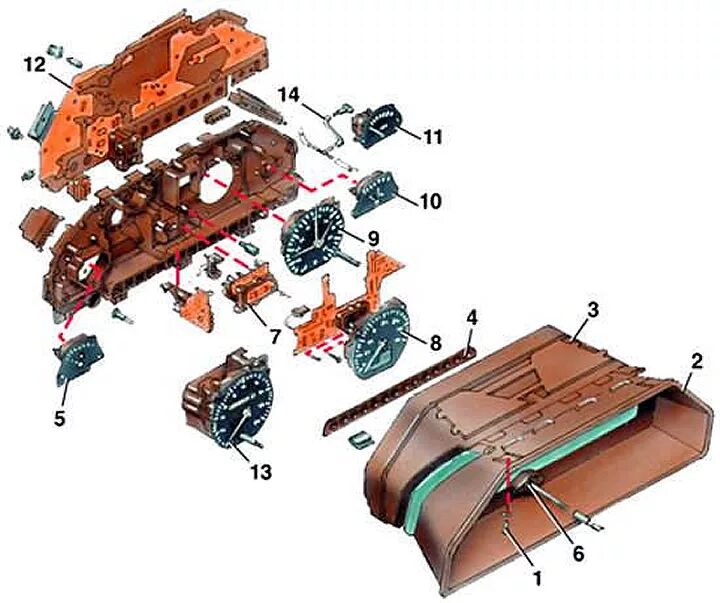 12
14
11
10
9
7
8
4
3
2
5
13
6
1