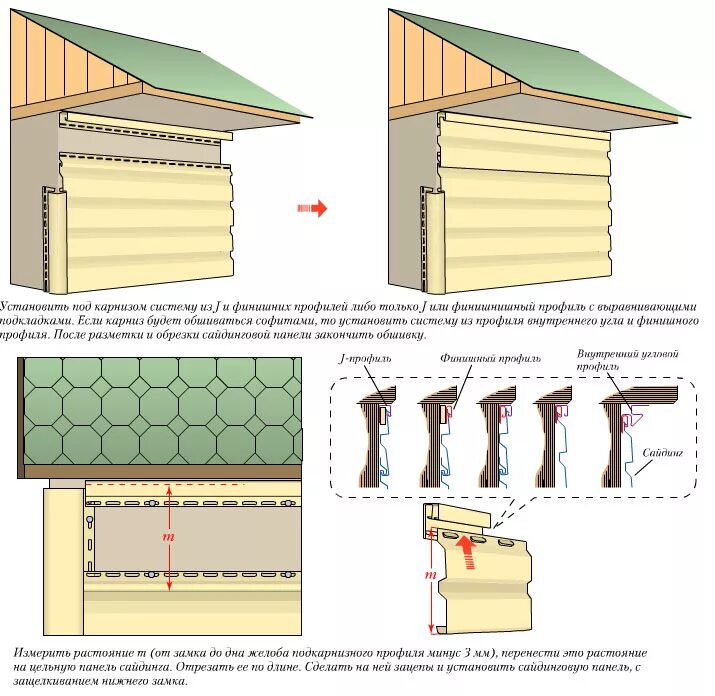 Установить под карнизом систему из J и финишних профилей либо только J или финишишный профиль с выравнивающими подкладками. Если карниз будет обшиваться софитами, то установить систему из профиля внутреннего угла и финишного профиля. После разметки и обрезки сайдинговой панели закончить обшивку.

J-профиль

Финишный профиль

Внутренний угловой профиль

Сайдинг

m

m

Измерить растояние m (от замка до дна желоба подкарнизного профиля минус 3 мм), перенести это растояние на цельную панель сайдинга. Отрезать ее по длине. Сделать на ней зацепы и установить сайдинговую панель, с защелкиванием нижнего замка.