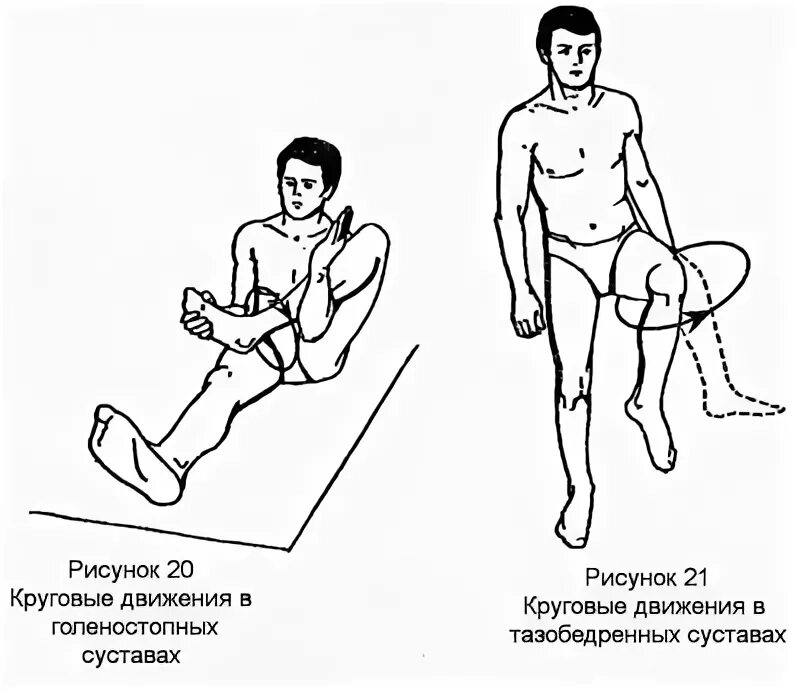 Рисунок 20
Круговые движения в голеностопных суставах

Рисунок 21
Круговые движения в тазобедренных суставах