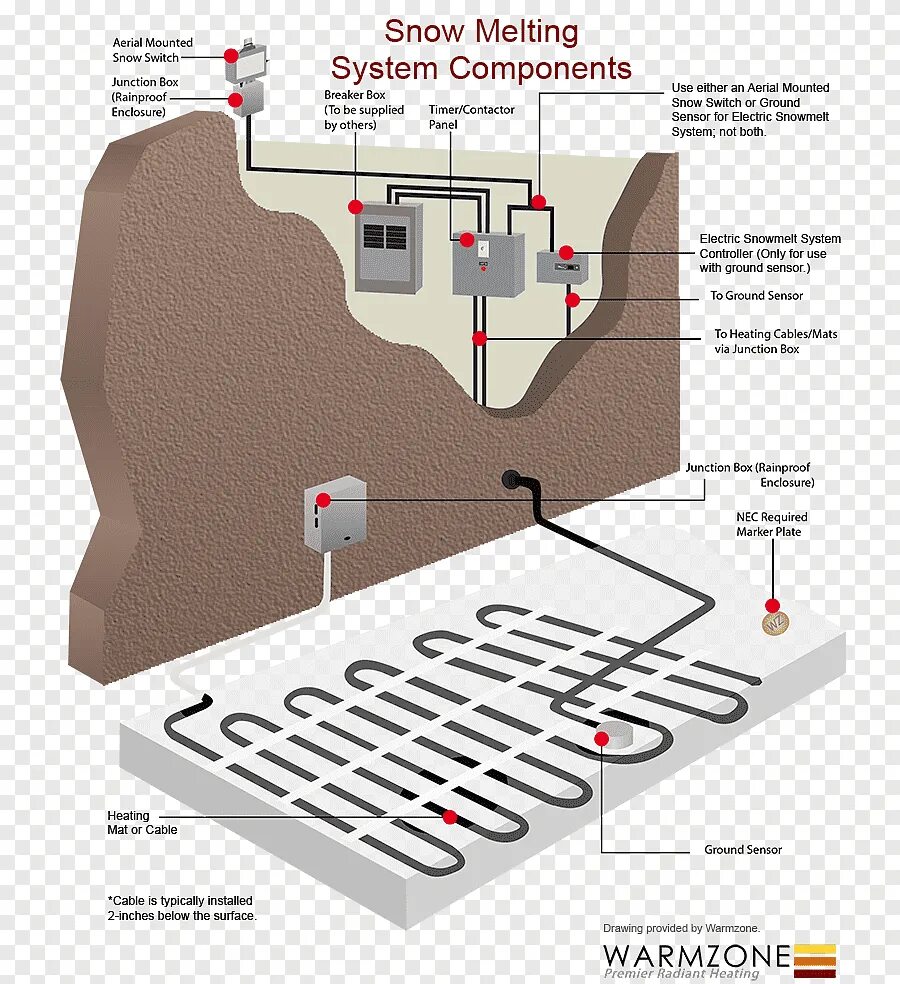 Snow Melting System Components

Aerial Mounted Snow Switch

Junction Box (Rainproof Enclosure)

Breaker Box (To be supplied by others)

Timer/Contactor Panel

Use either an Aerial Mounted Snow Switch or Ground Sensor for Electric Snowmelt System; not both.

Electric Snowmelt System Controller (Only for use with ground sensor.)

To Ground Sensor

To Heating Cables/Mats via Junction Box

Junction Box (Rainproof Enclosure)

NEC Required Marker Plate

WZ

Heating Mat or Cable

Ground Sensor

*Cable is typically installed 2-inches below the surface.

Drawing provided by Warmzone.

WARMZONE
Premier Radiant Heating