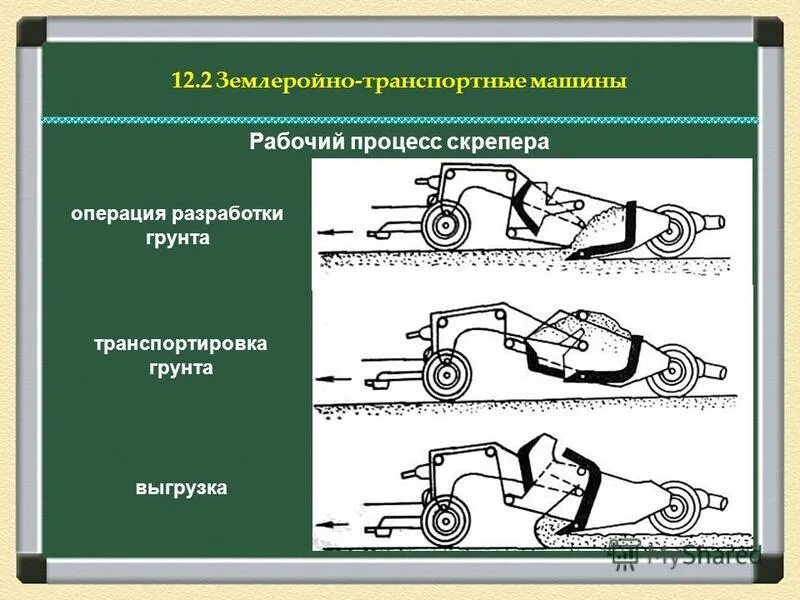 12.2 Землеройно-транспортные машины

Рабочий процесс скрепера

операция разработки грунта

транспортировка грунта

выгрузка

MyShared