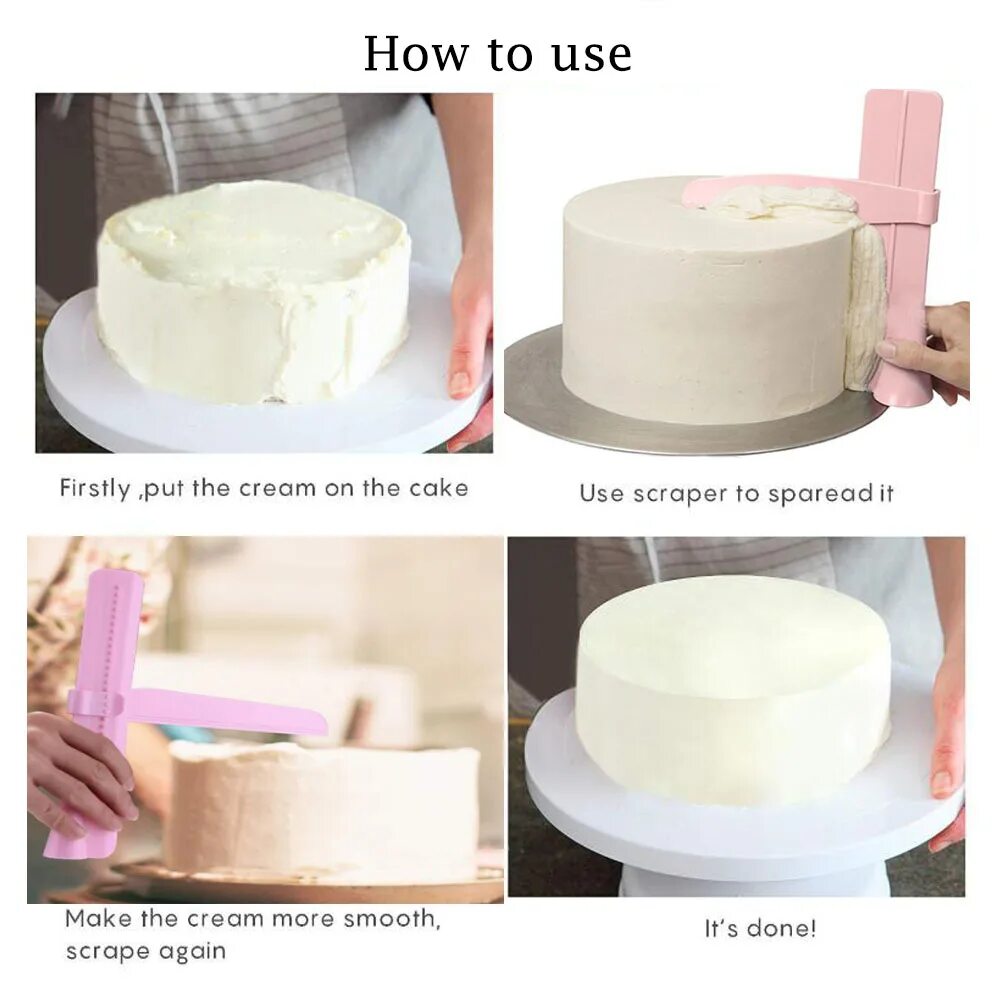 How to use

Firstly ,put the cream on the cake

Use scraper to sparead it

Make the cream more smooth, scrape again

It's done!