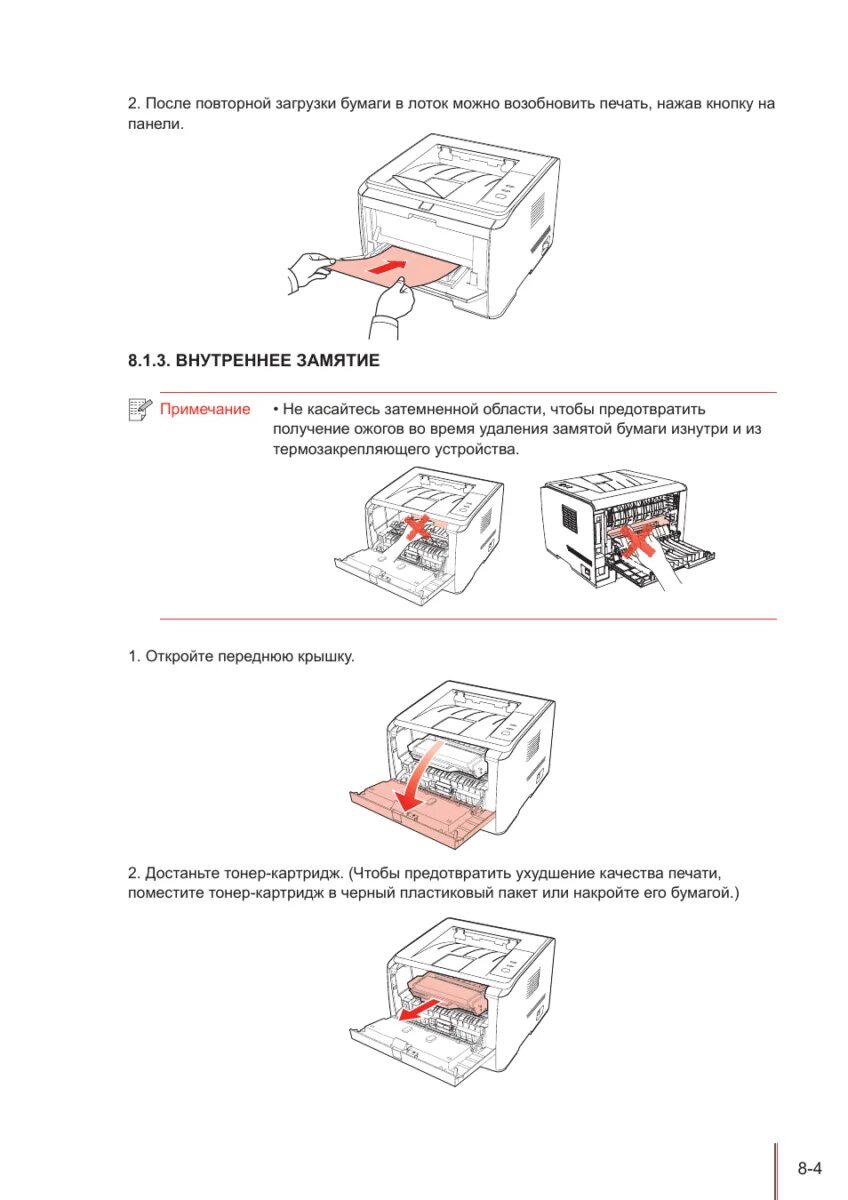 2. После повторной загрузки бумаги в лоток можно возобновить печать, нажав кнопку на панели.

8.1.3. ВНУТРЕННЕЕ ЗАМЯТИЕ

Примечание • Не касайтесь затемненной области, чтобы предотвратить получение ожогов во время удаления замятой бумаги изнутри и из термозакрепляющего устройства.

1. Откройте переднюю крышку.

2. Достаньте тонер-картридж. (Чтобы предотвратить ухудшение качества печати, поместите тонер-картридж в черный пластиковый пакет или накройте его бумагой.)

8-4