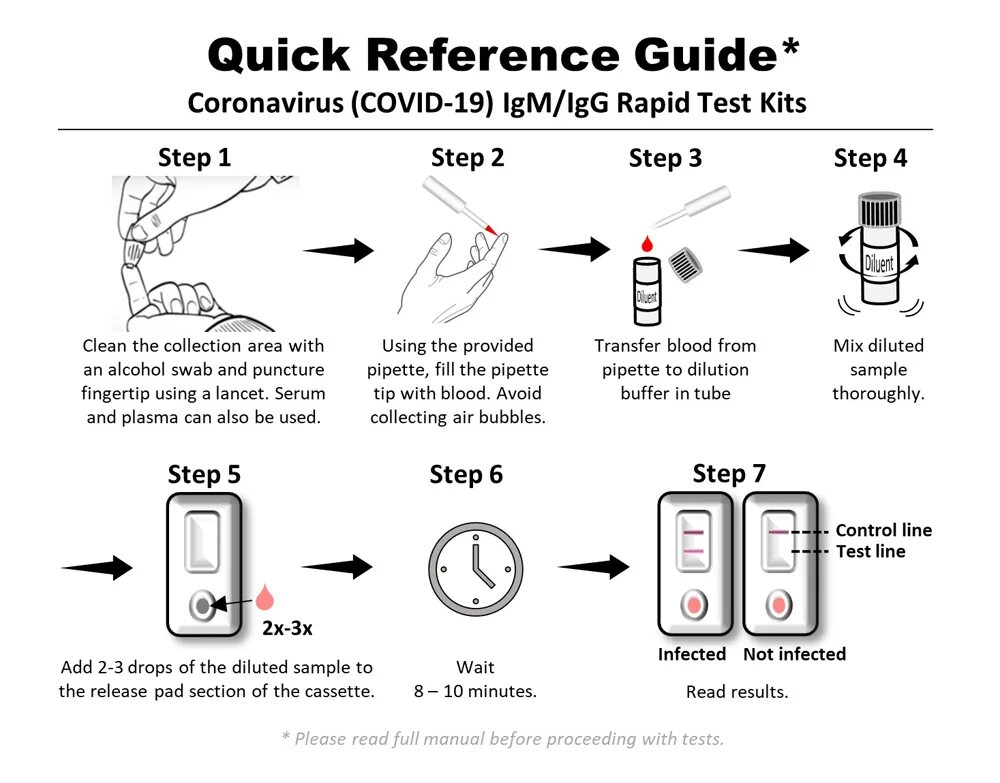 Quick Reference Guide*

Coronavirus (COVID-19) IgM/IgG Rapid Test Kits

Step 1

Clean the collection area with an alcohol swab and puncture fingertip using a lancet. Serum and plasma can also be used.

Step 2

Using the provided pipette, fill the pipette tip with blood. Avoid collecting air bubbles.

Step 3

Diluent

Transfer blood from pipette to dilution buffer in tube

Step 4

Diluent

Mix diluted sample thoroughly.

Step 5

2x-3x

Add 2-3 drops of the diluted sample to the release pad section of the cassette.

Step 6

Wait
8 – 10 minutes.

Step 7

Control line
Test line

Infected Not infected

Read results.

* Please read full manual before proceeding with tests.