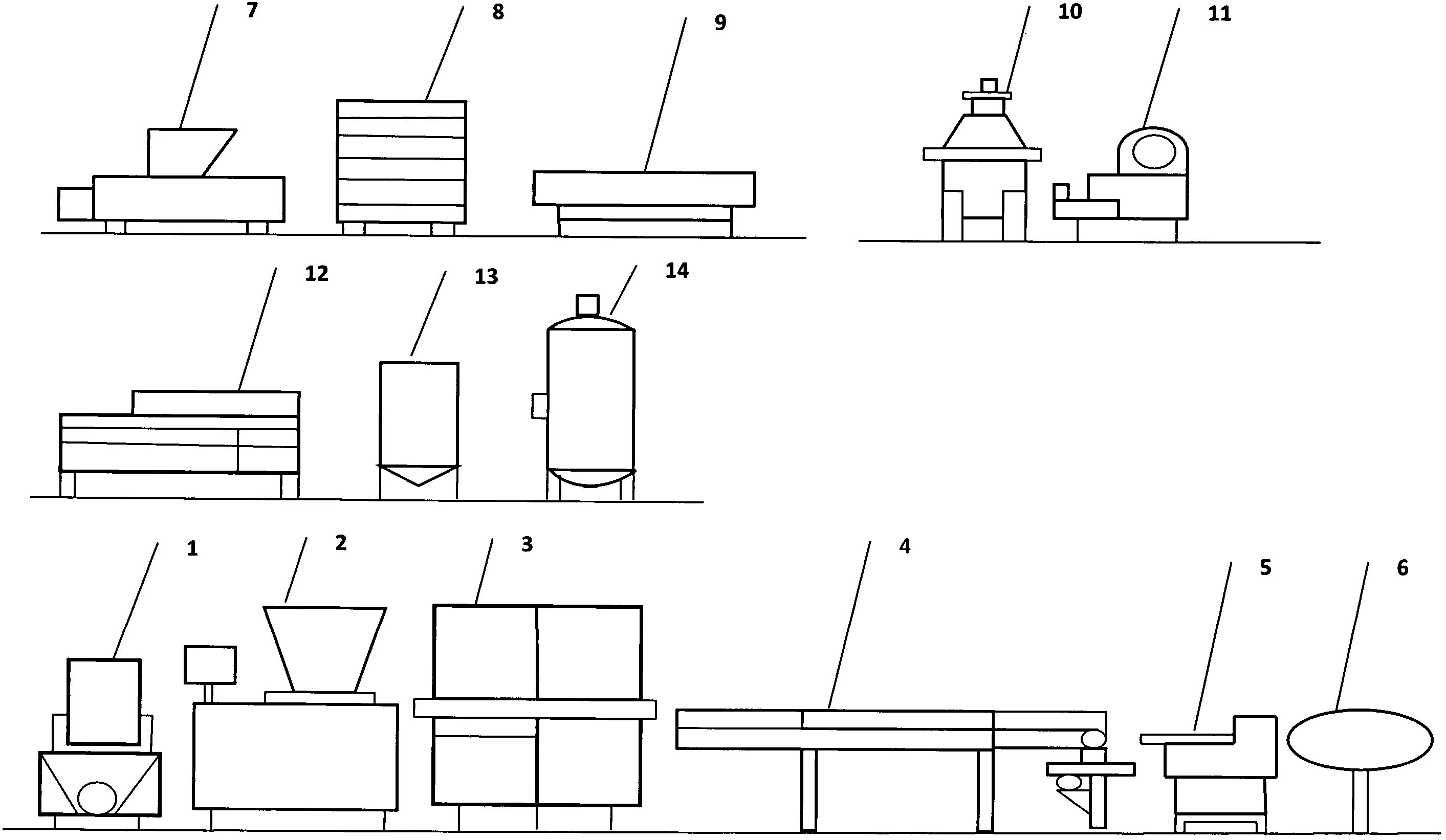 7
8
9
10
11
12
13
14
1
2
3
4
5
6