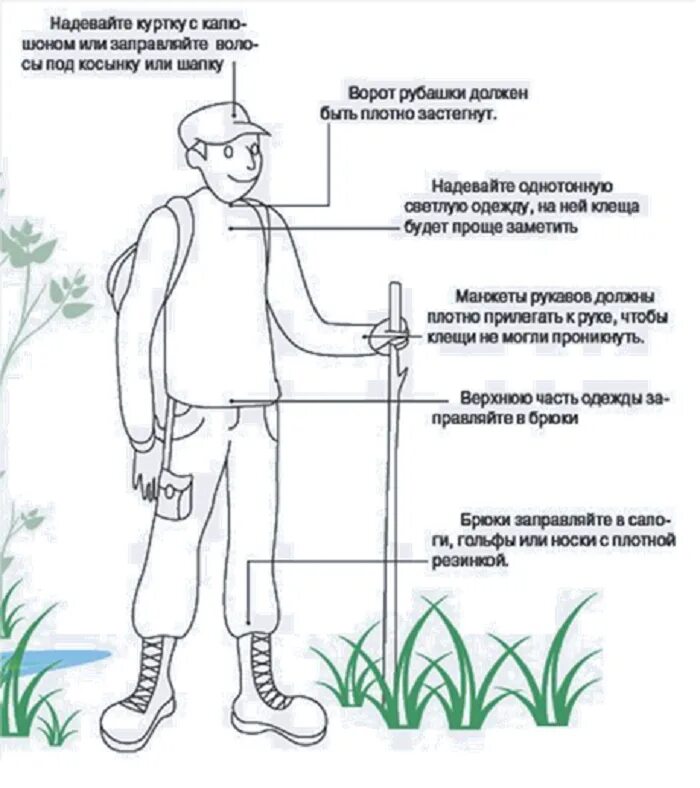 Надевайте куртку с капюшоном или заправляйте волосы под косынку или шапку

Ворот рубашки должен быть плотно застегнут.

Надевайте однотонную светлую одежду, на ней клеща будет проще заметить

Манжеты рукавов должны плотно прилегать к руке, чтобы клещи не могли проникнуть.

Верхнюю часть одежды заправляйте в брюки

Брюки заправляйте в сапоги, гольфы или носки с плотной резинкой.