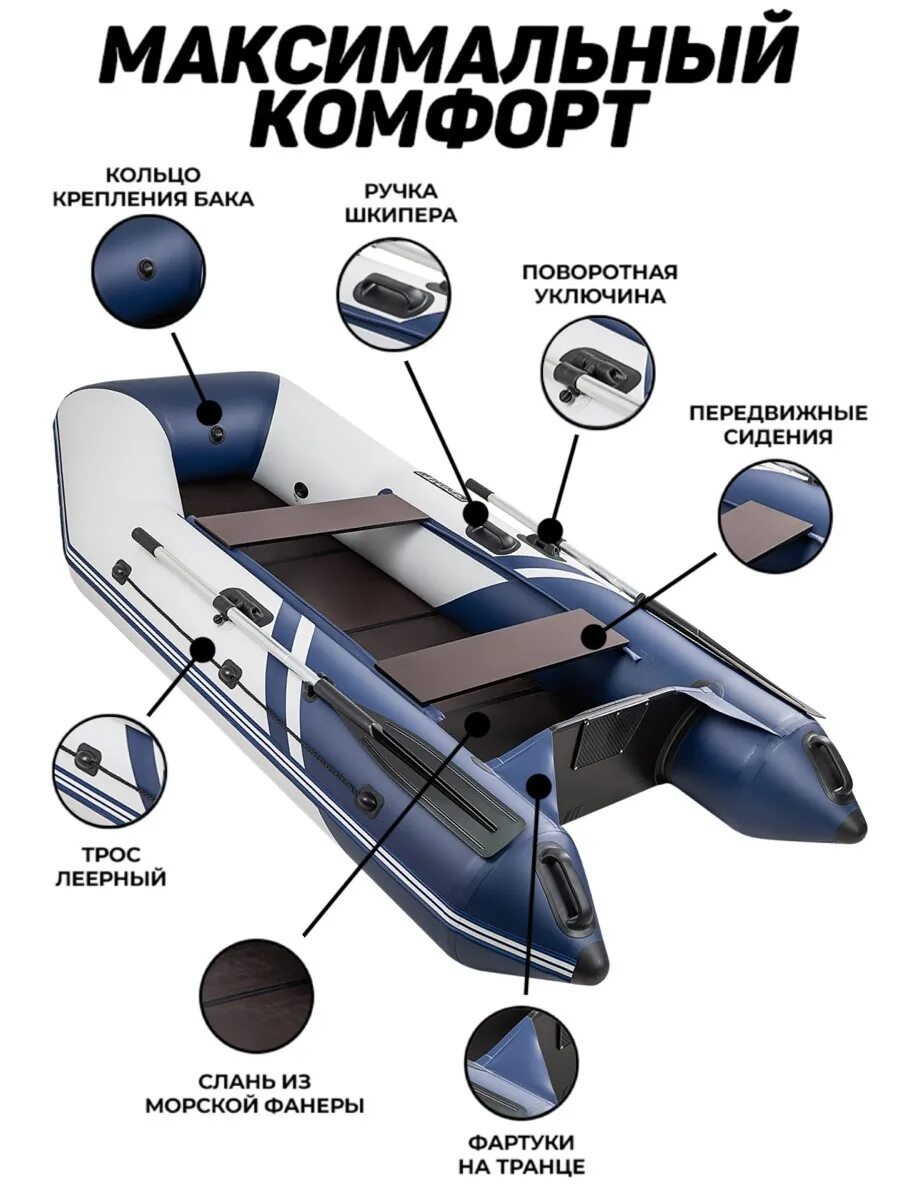 МАКСИМАЛЬНЫЙ КОМФОРТ

КОЛЬЦО КРЕПЛЕНИЯ БАКА

РУЧКА ШКИПЕРА

ПОВОРОТНАЯ УКЛЮЧИНА

ПЕРЕДВИЖНЫЕ СИДЕНИЯ

ТРОС ЛЕЕРНЫЙ

СЛАНЬ ИЗ МОРСКОЙ ФАНЕРЫ

ФАРТУКИ НА ТРАНЦЕ