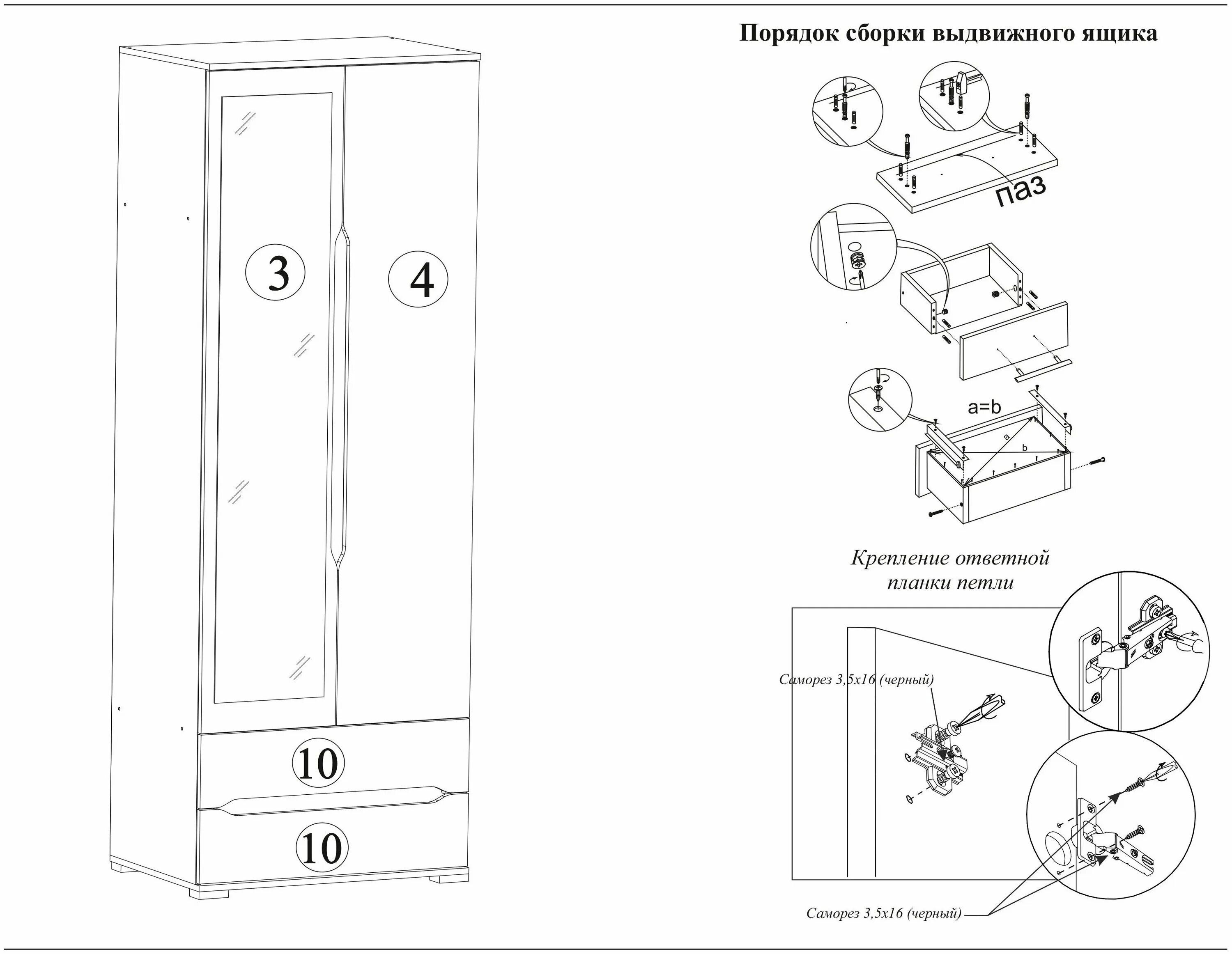 3

4

10

10

Порядок сборки выдвижного ящика

паз

a=b

a

b

Крепление ответной планки петли

Саморез 3,5х16 (черный)

Саморез 3,5х16 (черный)