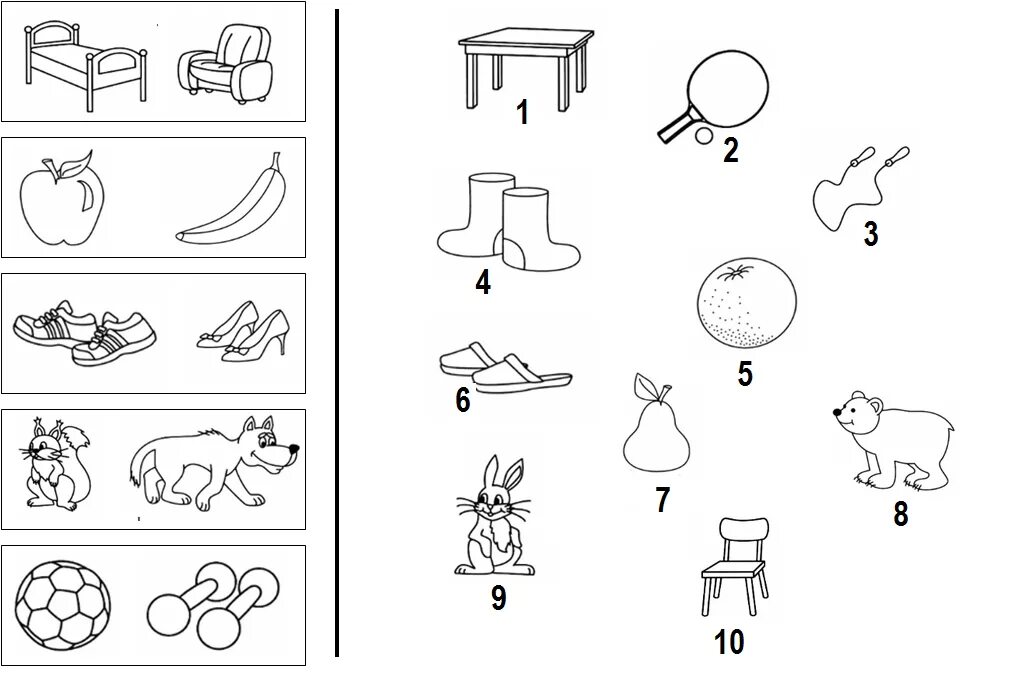 1
2
3
4
5
6
7
8
9
10