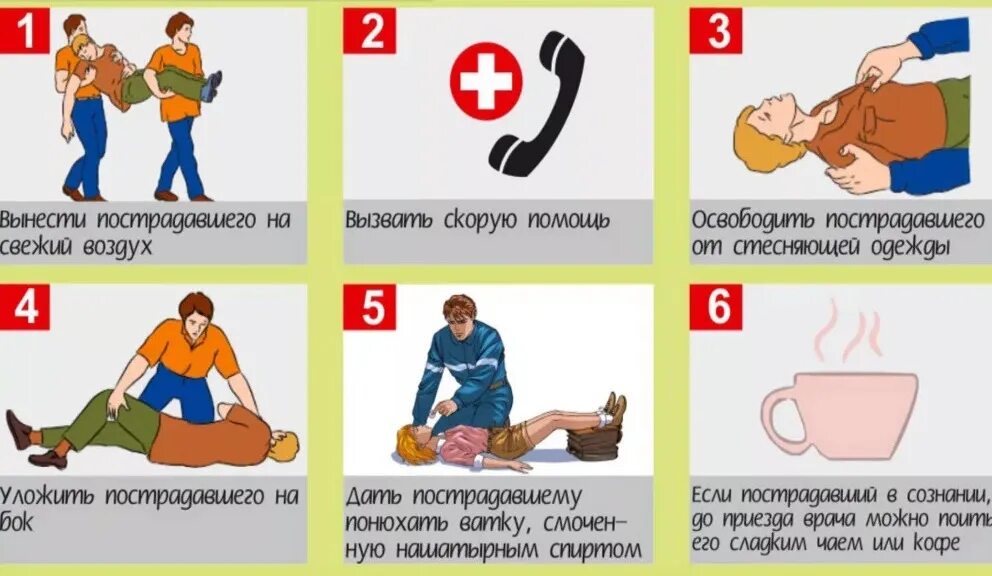 1
Вынести пострадавшего на свежий воздух

2
Вызвать скорую помощь

3
Освободить пострадавшего от стесняющей одежды

4
Уложить пострадавшего на бок

5
Дать пострадавшему понюхать ватку, смоченную нашатырным спиртом

6
Если пострадавший в сознании, до приезда врача можно поить его сладким чаем или кофе