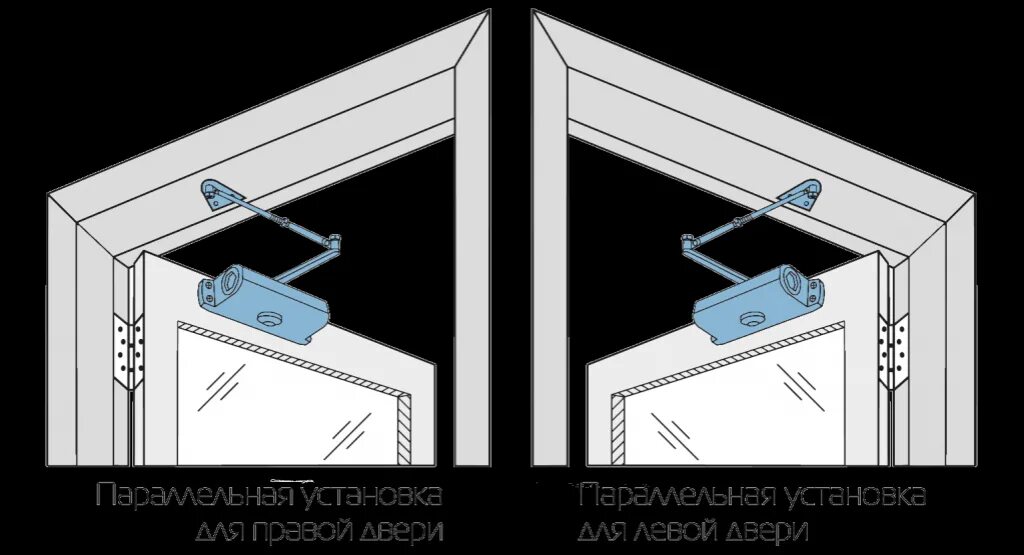 Параллельная установка
для правой двери

Параллельная установка
для левой двери