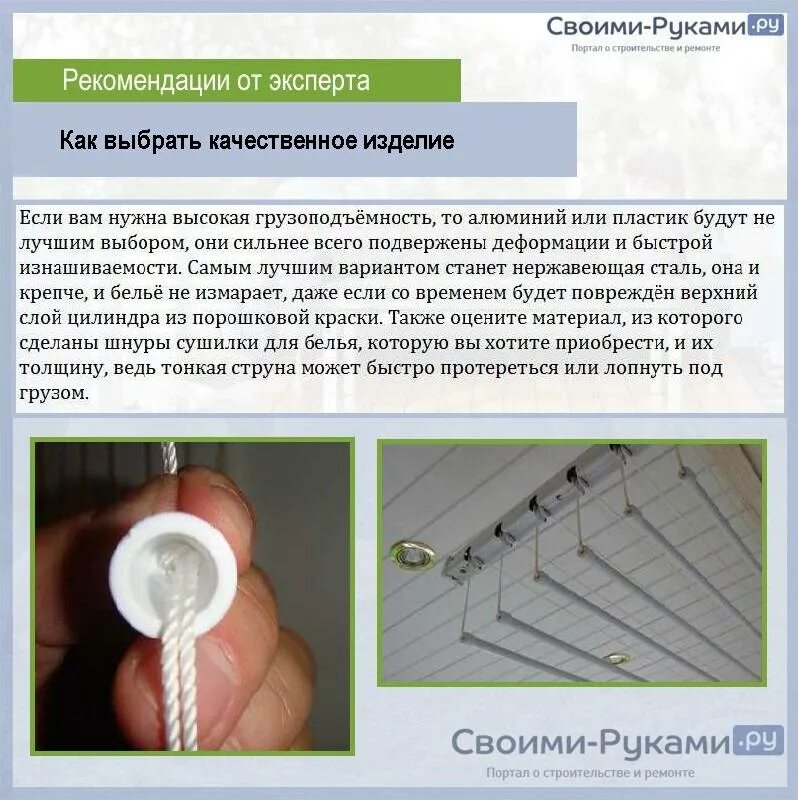 Своими-Руками.ру
Портал о строительстве и ремонте

Рекомендации от эксперта

Как выбрать качественное изделие

Если вам нужна высокая грузоподъёмность, то алюминий или пластик будут не лучшим выбором, они сильнее всего подвержены деформации и быстрой изнашиваемости. Самым лучшим вариантом станет нержавеющая сталь, она и крепче, и бельё не измарает, даже если со временем будет повреждён верхний слой цилиндра из порошковой краски. Также оцените материал, из которого сделаны шнуры сушилки для белья, которую вы хотите приобрести, и их толщину, ведь тонкая струна может быстро протереться или лопнуть под грузом.

Своими-Руками.ру
Портал о строительстве и ремонте