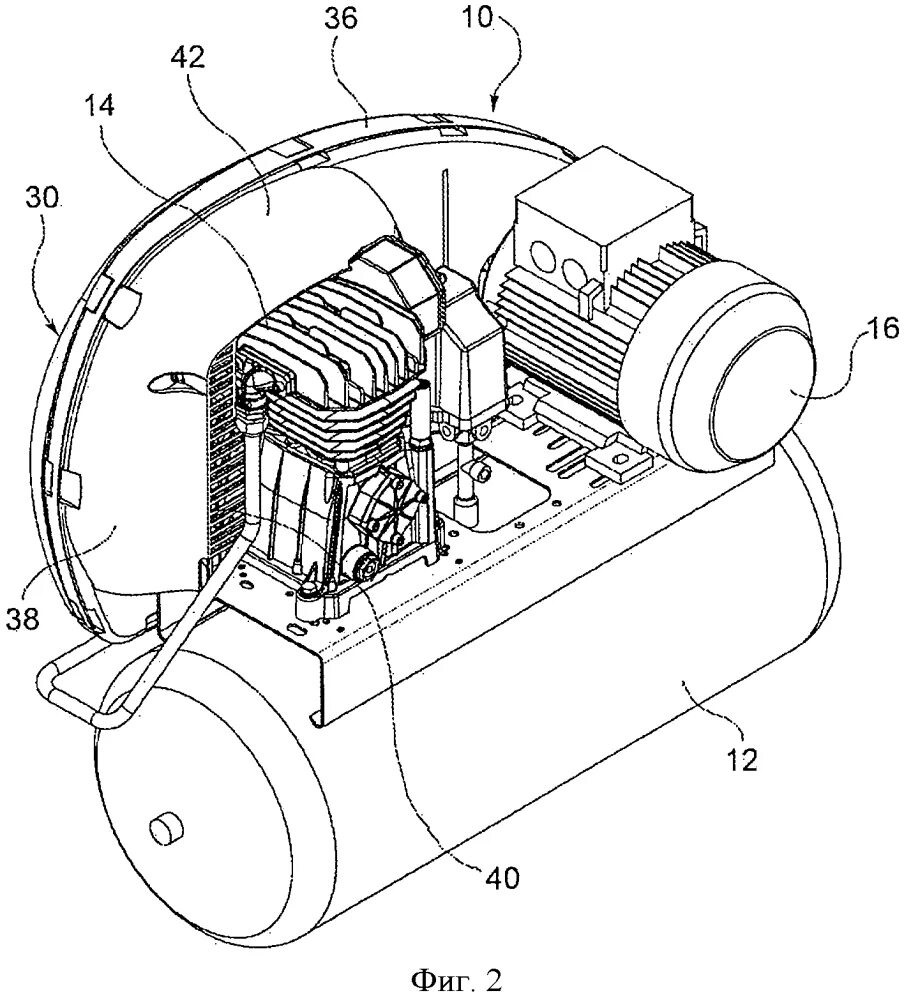 36
10
42
14
30
16
38
12
40
Фиг. 2